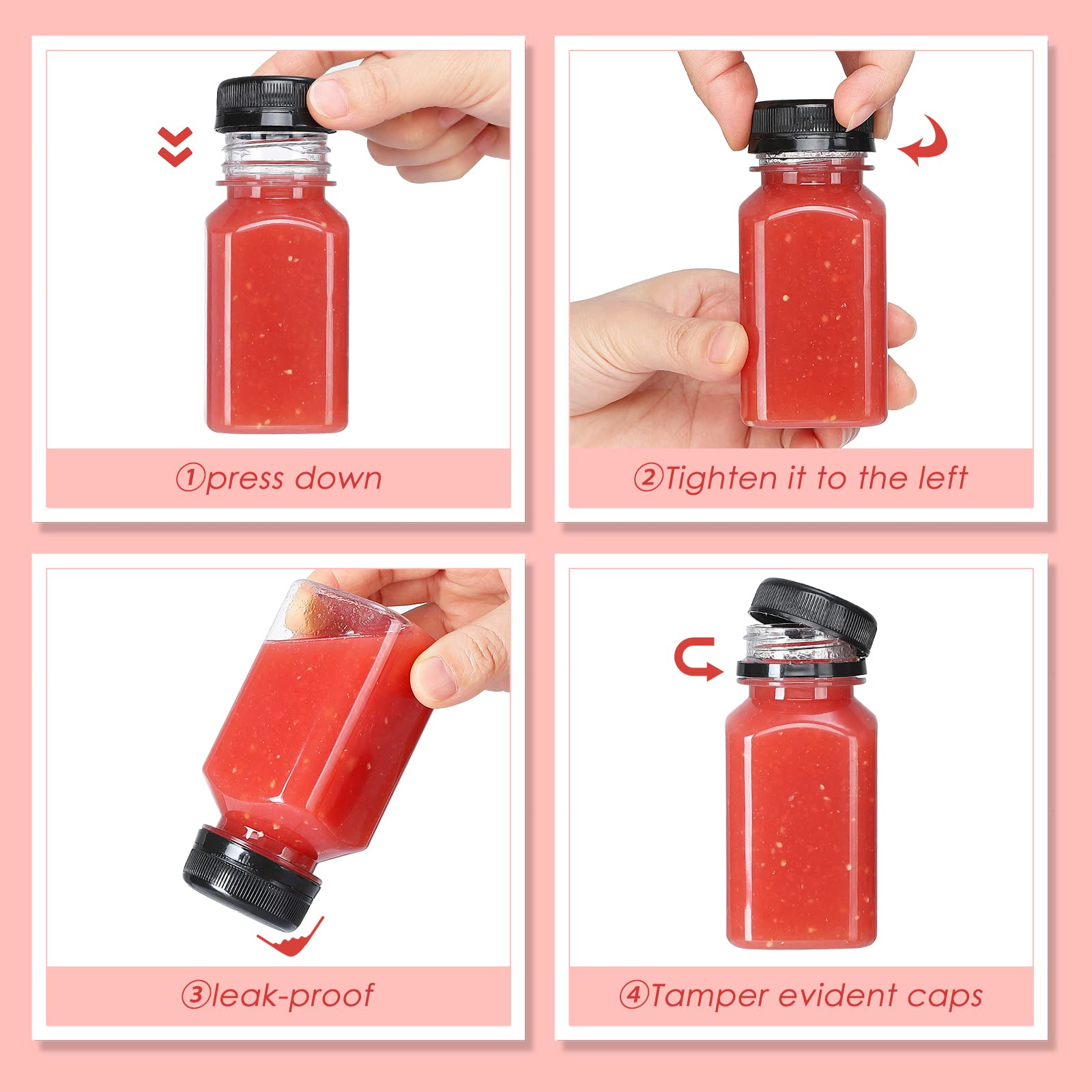 ①press down

②Tighten it to the left

③leak-proof

④Tamper evident caps