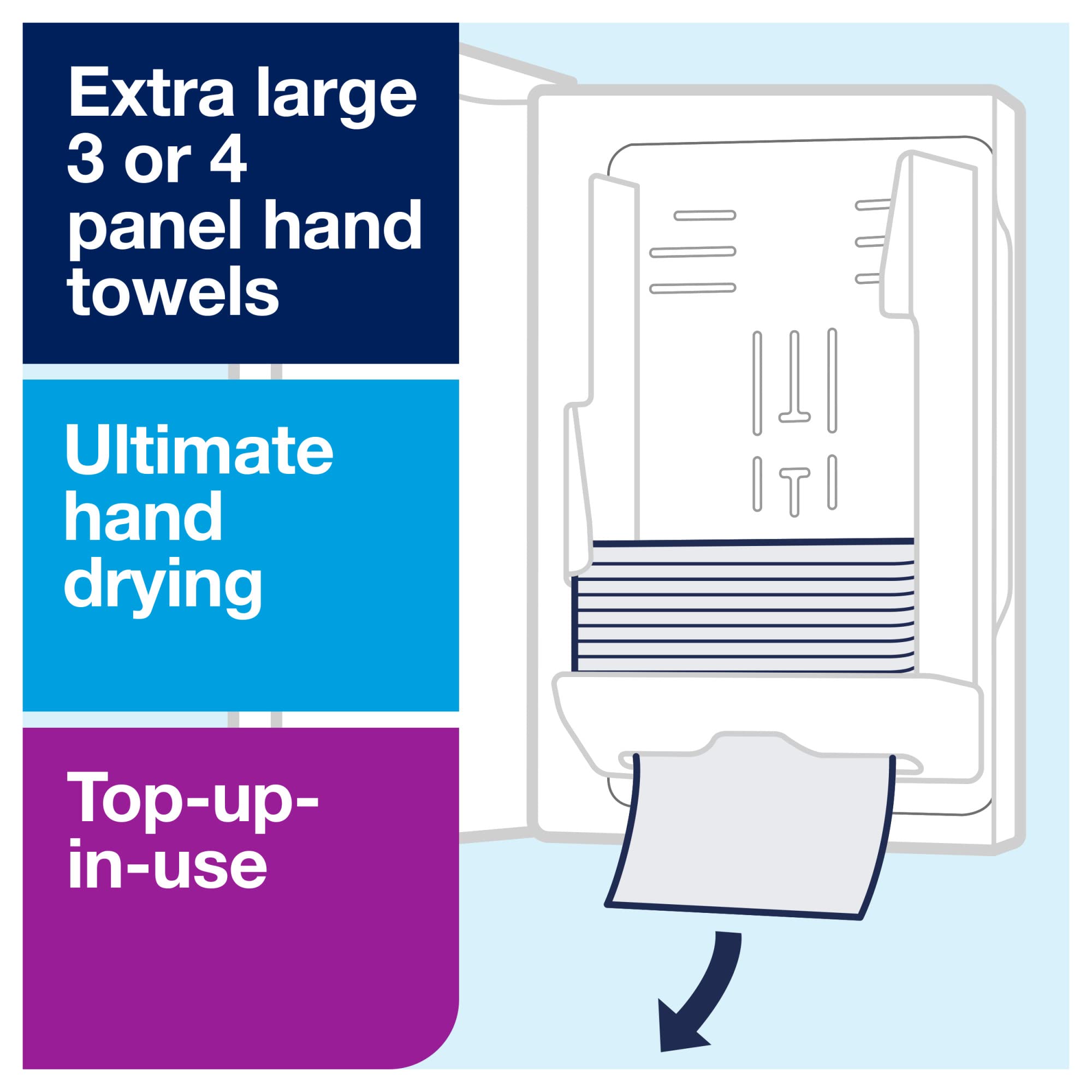 Extra large 3 or 4 panel hand towels

Ultimate hand drying

Top-up-in-use