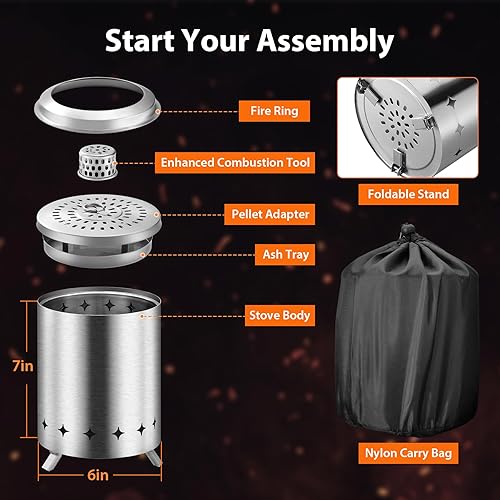 Start Your Assembly

Fire Ring

Enhanced Combustion Tool

Pellet Adapter

Ash Tray

Stove Body

7in

6in

Foldable Stand

Nylon Carry Bag