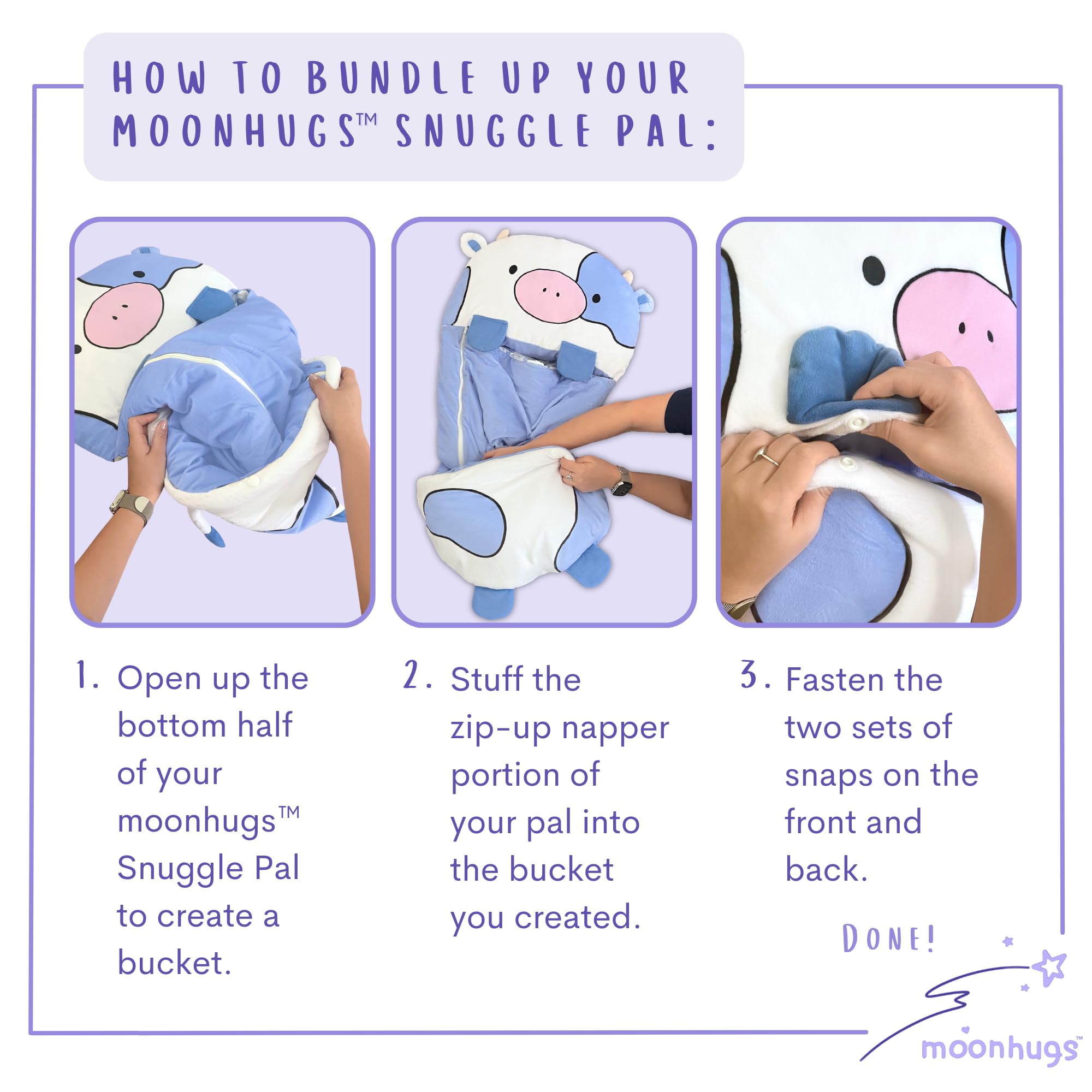 HOW TO BUNDLE UP YOUR MOONHUGS™ SNUGGLE PAL:

1. Open up the bottom half of your moonhugs™ Snuggle Pal to create a bucket.

2. Stuff the zip-up napper portion of your pal into the bucket you created.

3. Fasten the two sets of snaps on the front and back.

DONE!

moonhugs™