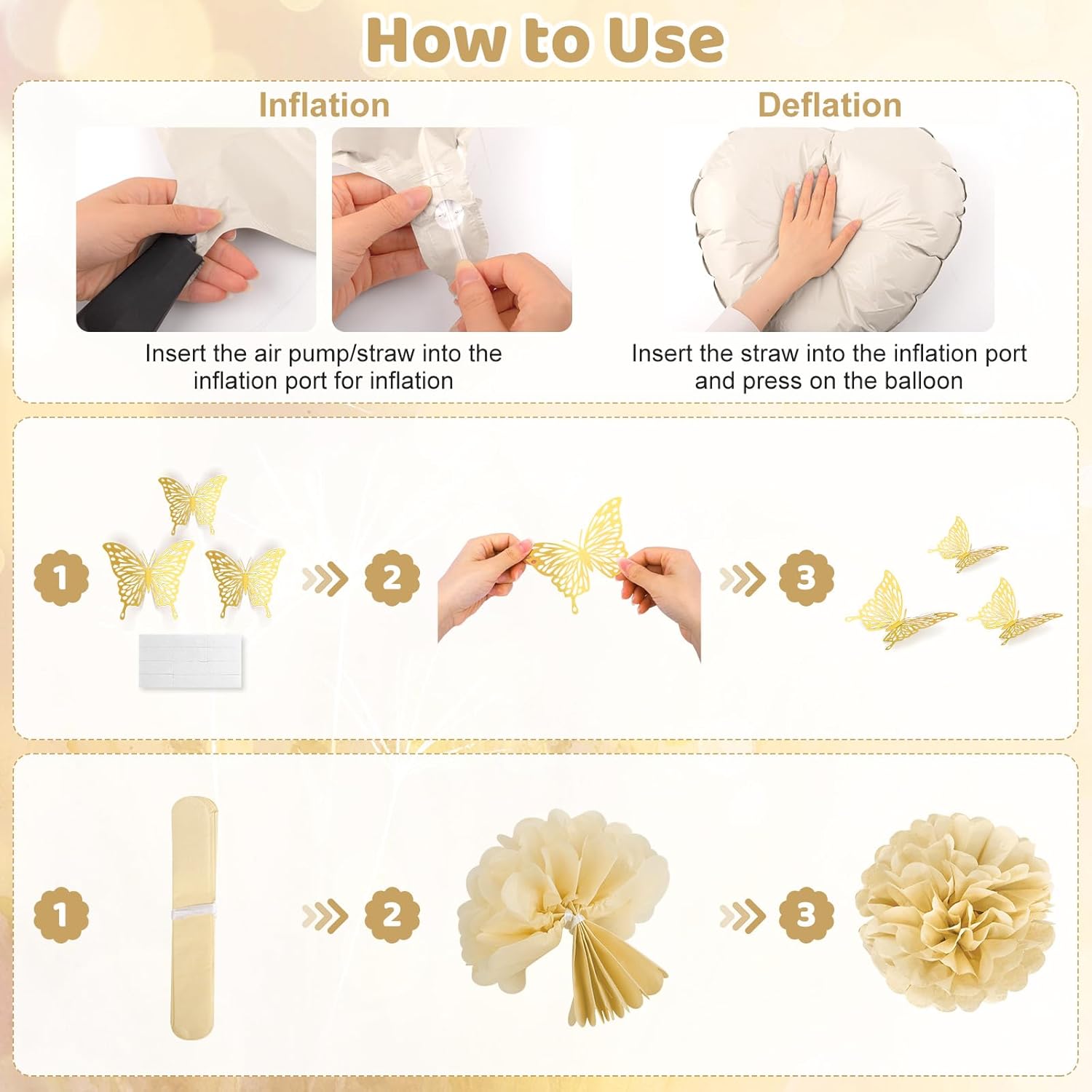 How to Use

Inflation

Insert the air pump/straw into the inflation port for inflation

Deflation

Insert the straw into the inflation port and press on the balloon

1

2

3

1

2

3