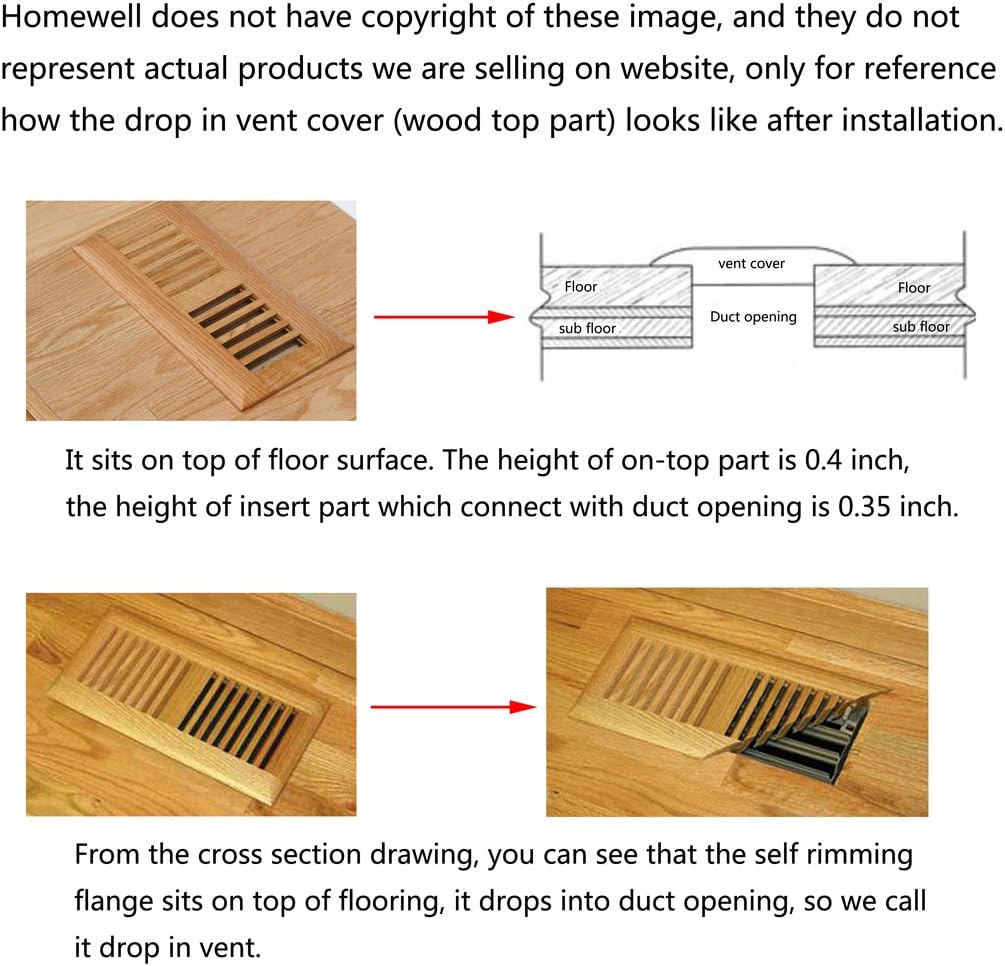 Homewell does not have copyright of these image, and they do not represent actual products we are selling on website, only for reference how the drop in vent cover (wood top part) looks like after installation.

vent cover

Floor

Floor

Duct opening

sub floor

sub floor

It sits on top of floor surface. The height of on-top part is 0.4 inch, the height of insert part which connect with duct opening is 0.35 inch.

From the cross section drawing, you can see that the self rimming flange sits on top of flooring, it drops into duct opening, so we call it drop in vent.