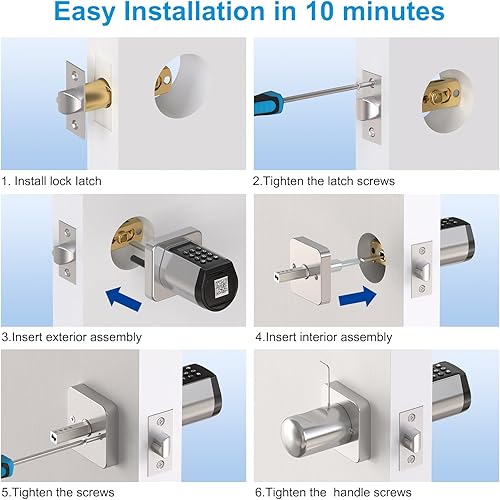 Easy Installation in 10 minutes

1. Install lock latch

2.Tighten the latch screws

3.Insert exterior assembly

4.Insert interior assembly

5.Tighten the screws

6.Tighten the  handle screws