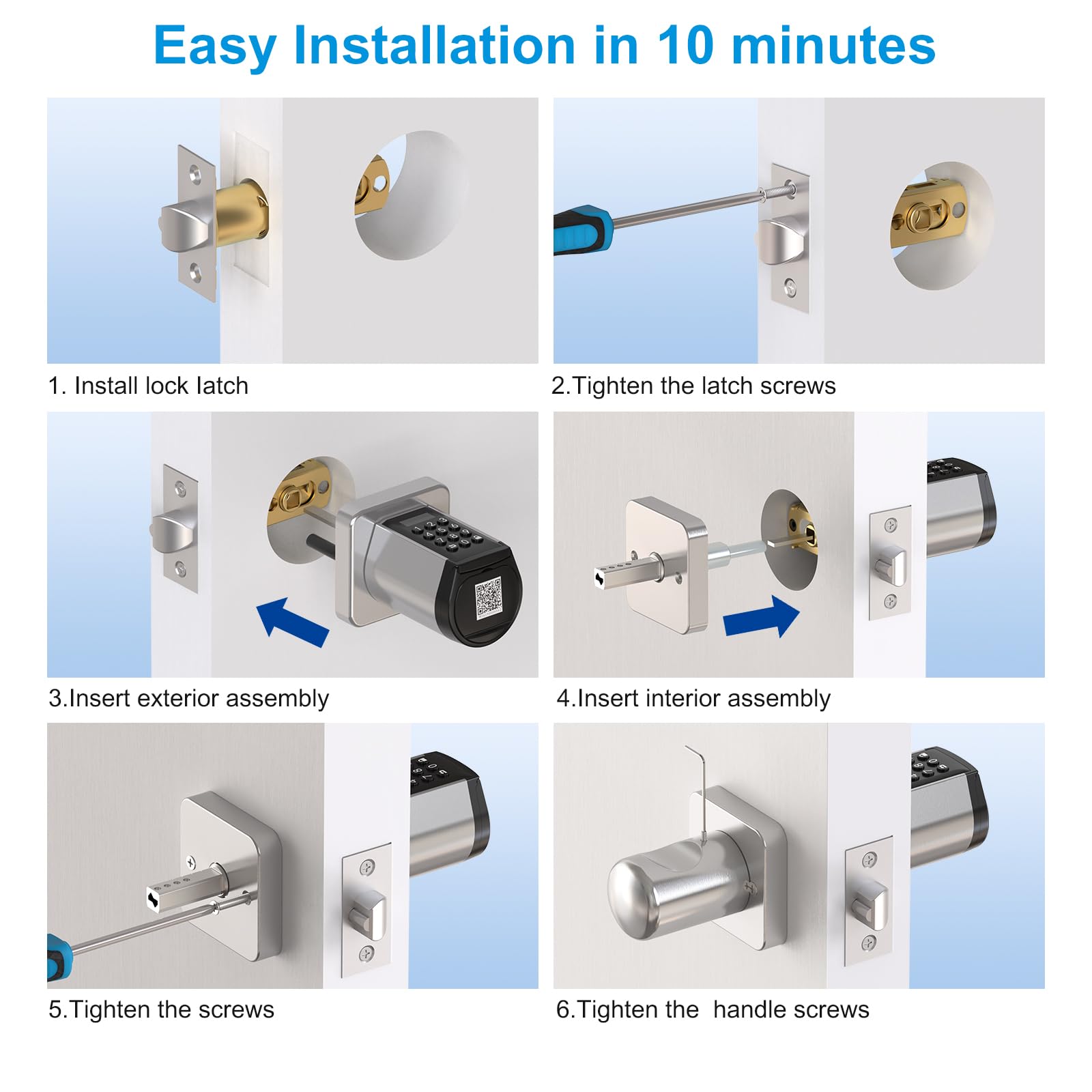 Easy Installation in 10 minutes

1. Install lock latch

2.Tighten the latch screws

3.Insert exterior assembly

4.Insert interior assembly

5.Tighten the screws

6.Tighten the  handle screws