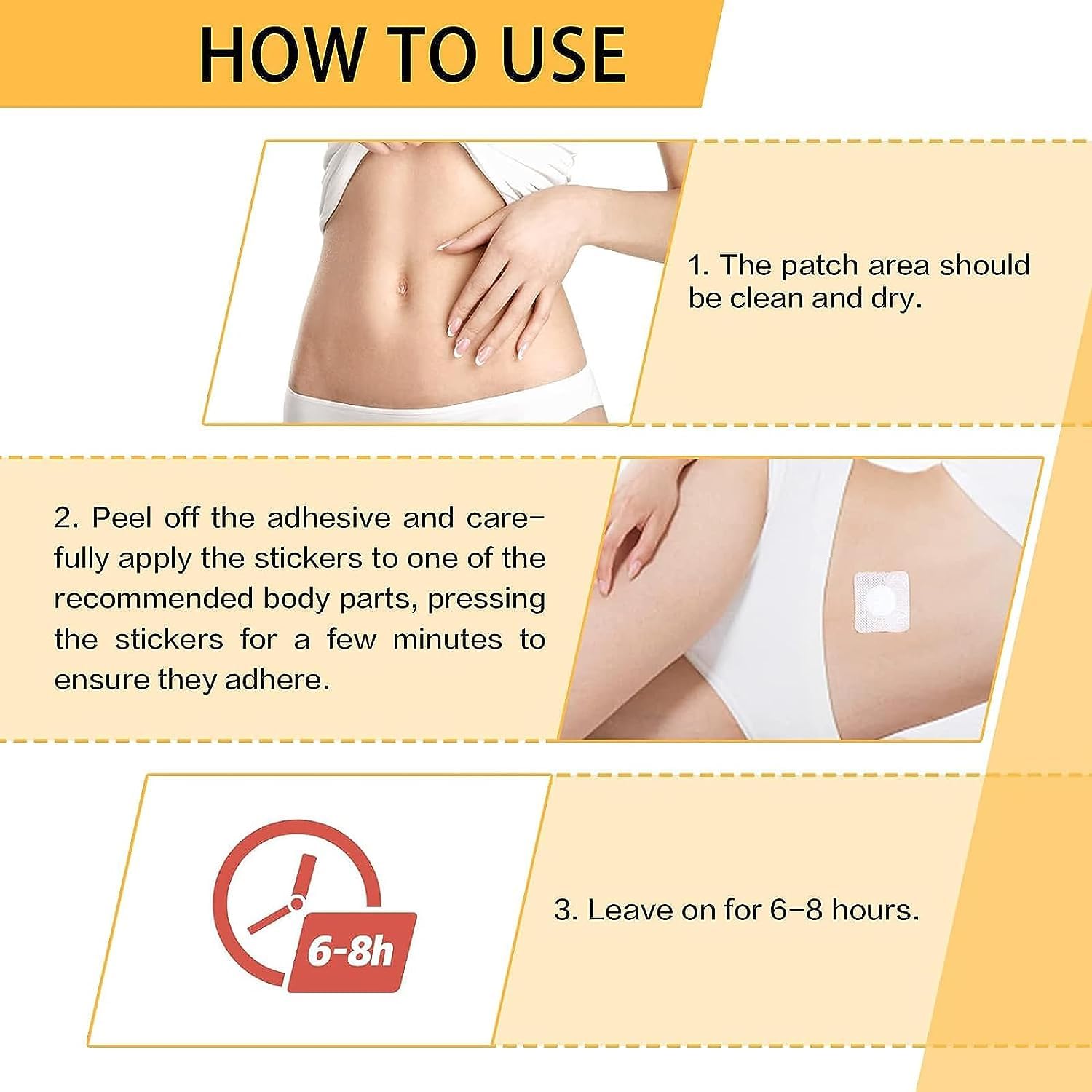 HOW TO USE

1. The patch area should be clean and dry.

2. Peel off the adhesive and carefully apply the stickers to one of the recommended body parts, pressing the stickers for a few minutes to ensure they adhere.

6-8h

3. Leave on for 6-8 hours.