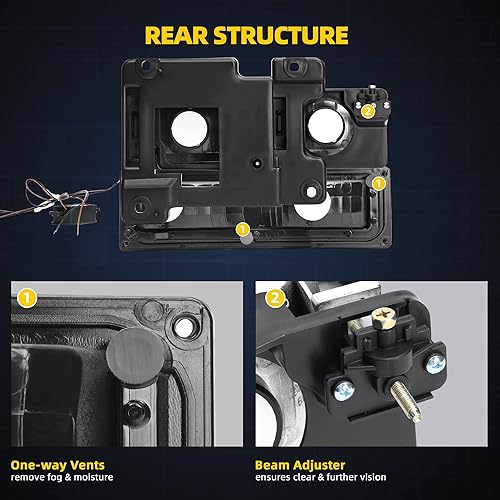 REAR STRUCTURE

2

1

1

1

2

One-way Vents
remove fog & moisture

Beam Adjuster
ensures clear & further vision