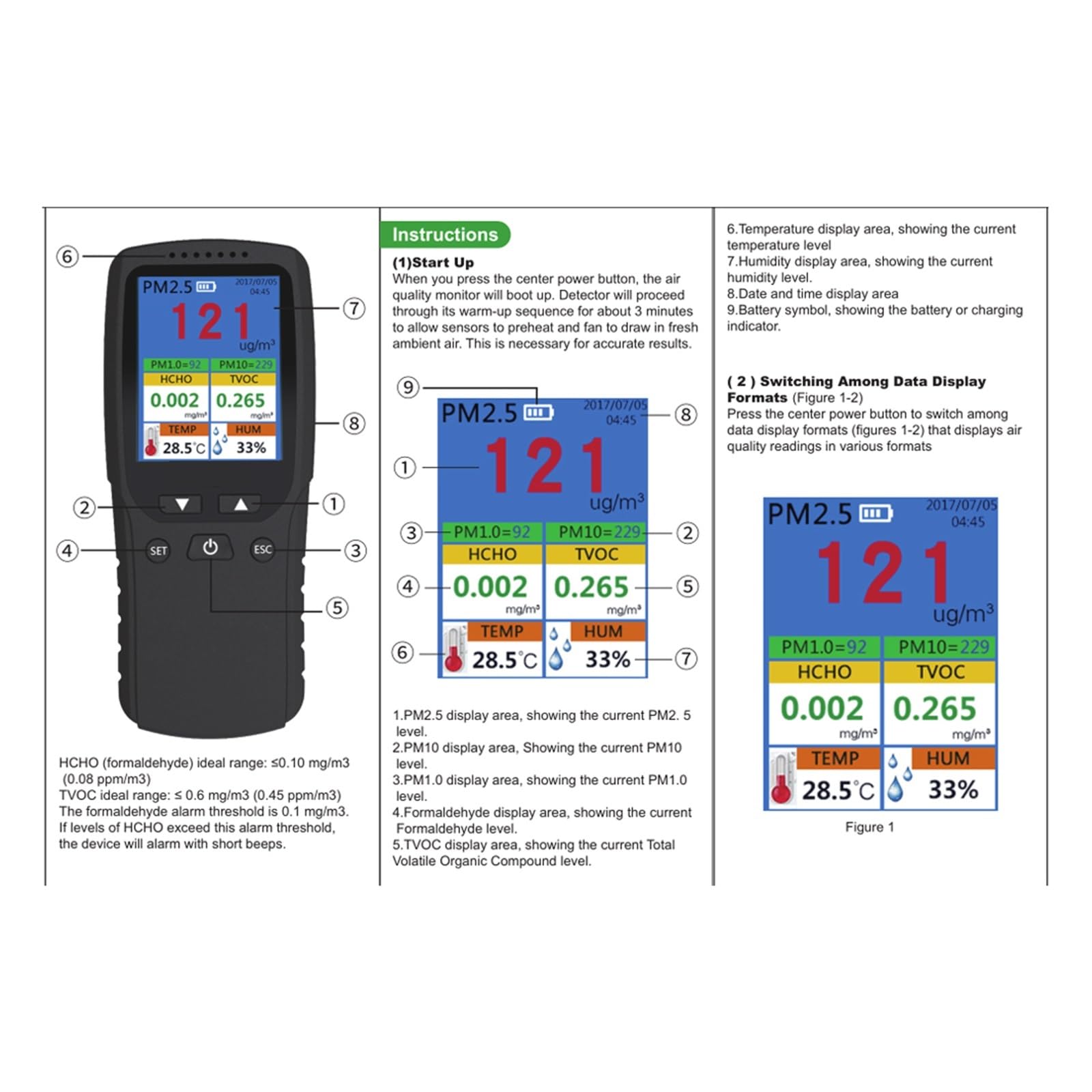 ⑥
PM2.5 2017/07/05 04:45
121
ug/m³
⑦
PM1.0=92 PM10=229
HCHO TVOC
0.002 0.265
mg/m³ mg/m³
⑧
TEMP HUM
28.5℃ 33%
② ①
④ SET ESC ③
⑤

HCHO (formaldehyde) ideal range: ≤0.10 mg/m3 (0.08 ppm/m3)
TVOC ideal range: ≤ 0.6 mg/m3 (0.45 ppm/m3)
The formaldehyde alarm threshold is 0.1 mg/m3. If levels of HCHO exceed this alarm threshold, the device will alarm with short beeps.

Instructions

(1)Start Up
When you press the center power button, the air quality monitor will boot up. Detector will proceed through its warm-up sequence for about 3 minutes to allow sensors to preheat and fan to draw in fresh ambient air. This is necessary for accurate results.

⑨
PM2.5 2017/07/05 04:45 ⑧
① 121
ug/m³
③ PM1.0=92 PM10=229 ②
HCHO TVOC
④ 0.002 0.265 ⑤
mg/m³ mg/m³
TEMP HUM
⑥ 28.5℃ 33% ⑦

1.PM2.5 display area, showing the current PM2. 5 level.
2.PM10 display area, Showing the current PM10 level.
3.PM1.0 display area, showing the current PM1.0 level.
4.Formaldehyde display area, showing the current Formaldehyde level.
5.TVOC display area, showing the current Total Volatile Organic Compound level.

6.Temperature display area, showing the current temperature level
7.Humidity display area, showing the current humidity level.
8.Date and time display area
9.Battery symbol, showing the battery or charging indicator.

( 2 ) Switching Among Data Display Formats (Figure 1-2)
Press the center power button to switch among data display formats (figures 1-2) that displays air quality readings in various formats

PM2.5 2017/07/05 04:45
121
ug/m³
PM1.0=92 PM10=229
HCHO TVOC
0.002 0.265
mg/m³ mg/m³
TEMP HUM
28.5℃ 33%

Figure 1