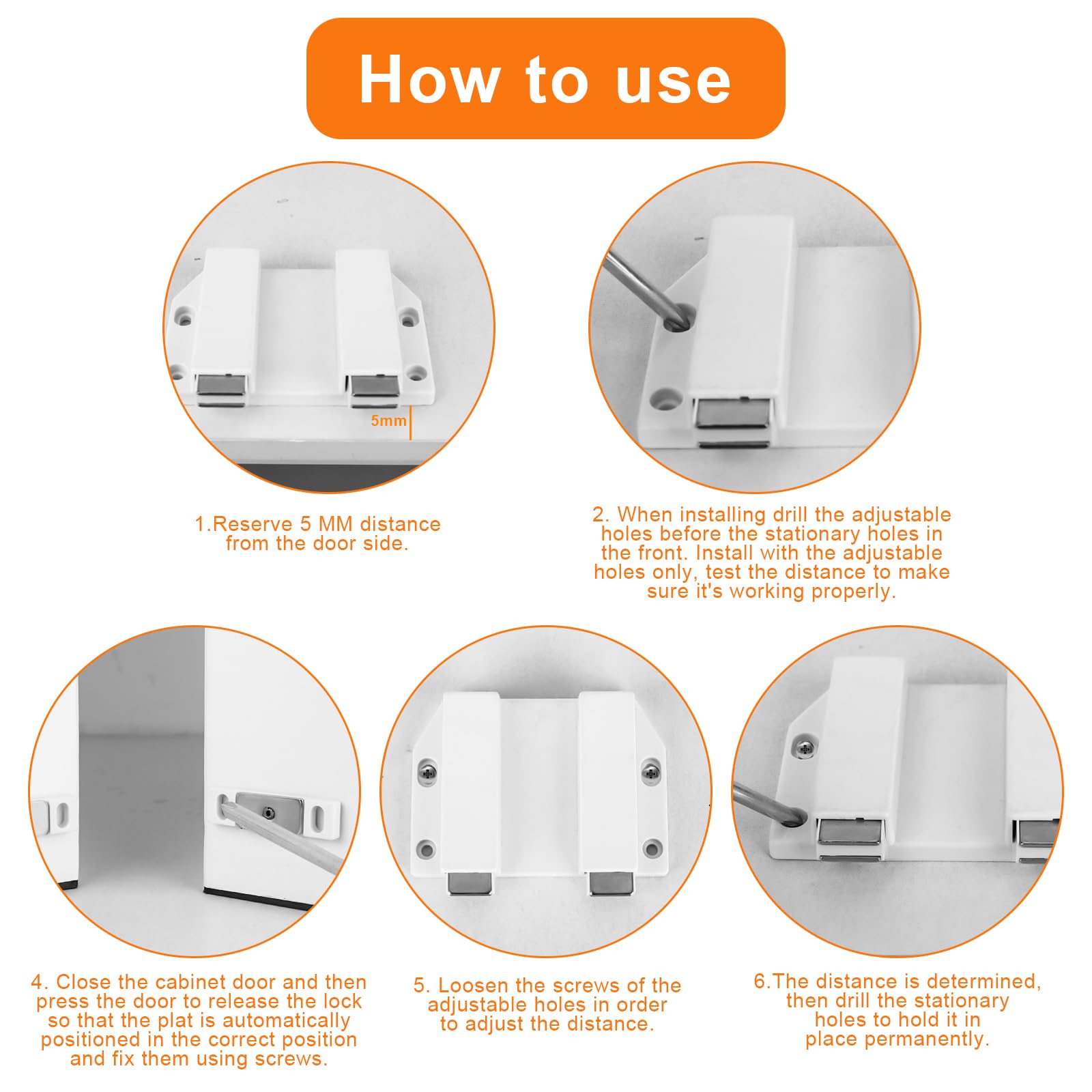 How to use

5mm

1.Reserve 5 MM distance from the door side.

2. When installing drill the adjustable holes before the stationary holes in the front. Install with the adjustable holes only, test the distance to make sure it's working properly.

4. Close the cabinet door and then press the door to release the lock so that the plat is automatically positioned in the correct position and fix them using screws.

5. Loosen the screws of the adjustable holes in order to adjust the distance.

6.The distance is determined, then drill the stationary holes to hold it in place permanently.