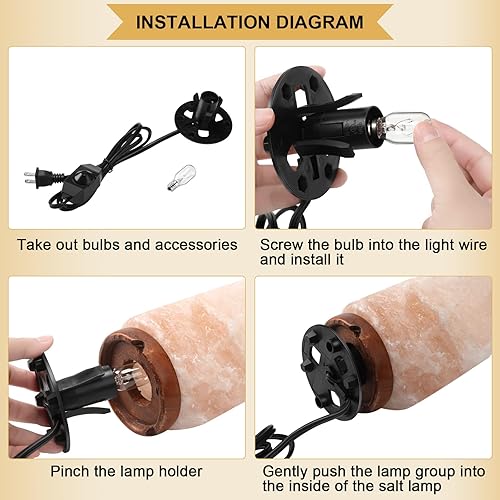 INSTALLATION DIAGRAM

Take out bulbs and accessories

Screw the bulb into the light wire and install it

Pinch the lamp holder

Gently push the lamp group into the inside of the salt lamp