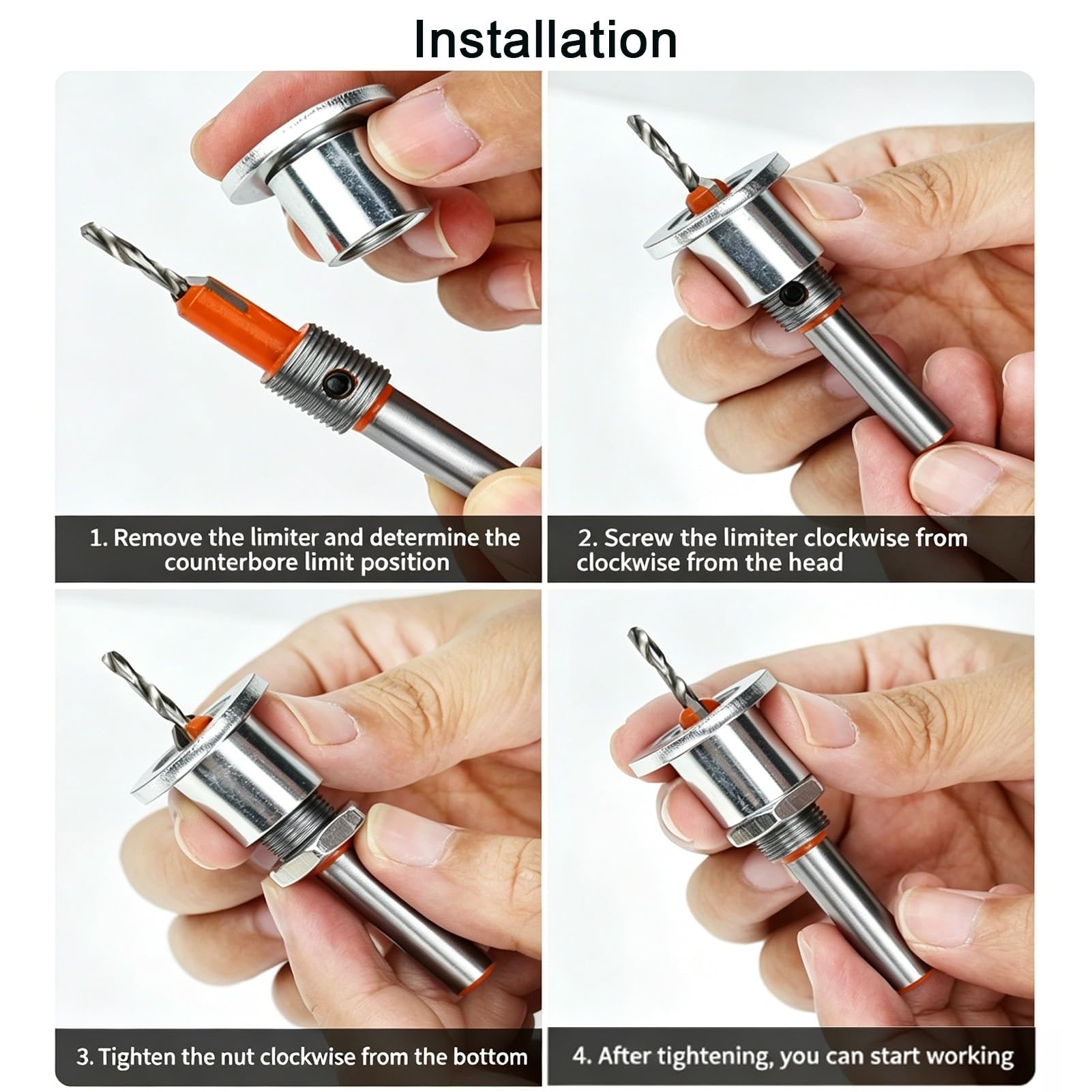 Installation

1. Remove the limiter and determine the counterbore limit position

2. Screw the limiter clockwise from clockwise from the head

3. Tighten the nut clockwise from the bottom

4. After tightening, you can start working