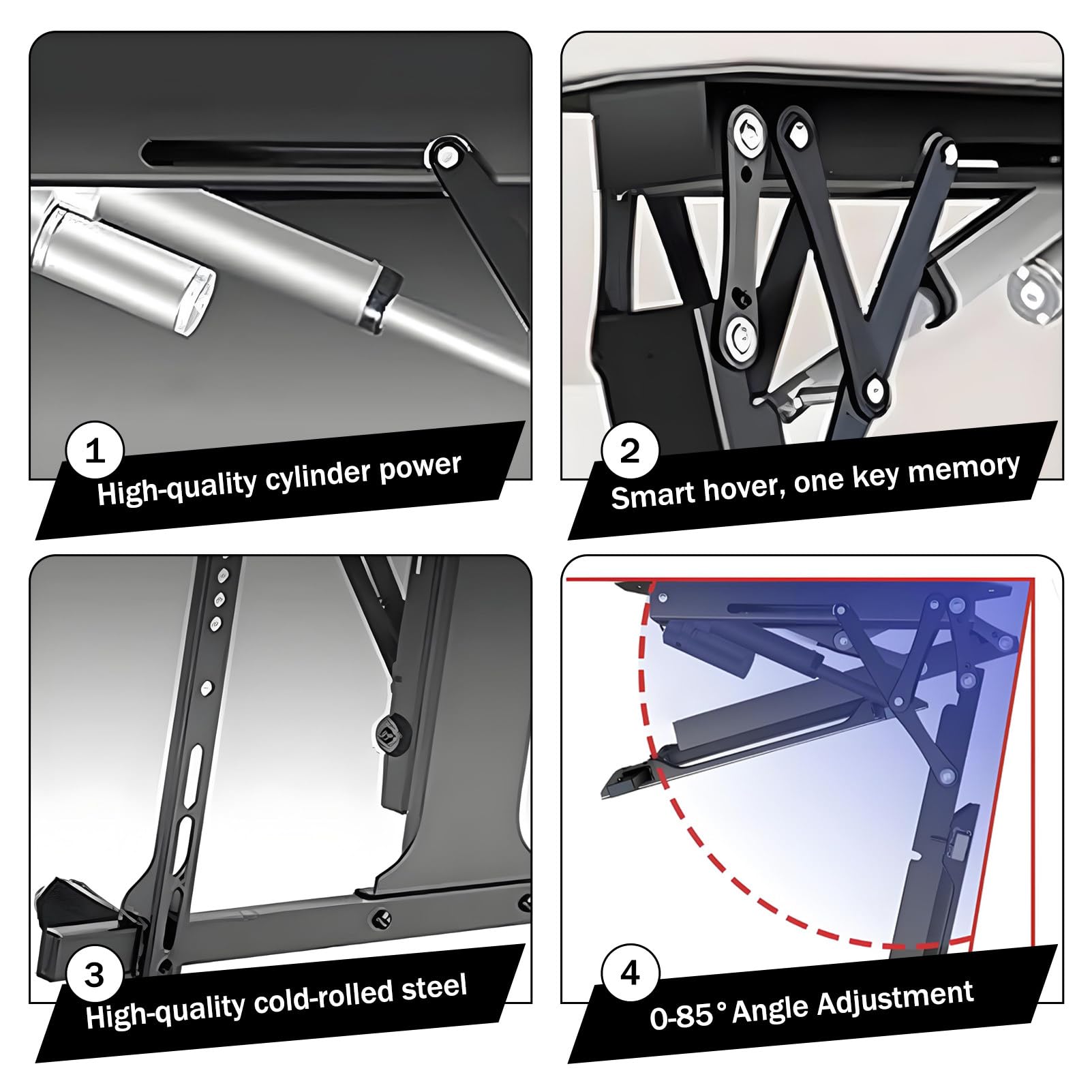 1
High-quality cylinder power

2
Smart hover, one key memory

3
High-quality cold-rolled steel

4
0-85° Angle Adjustment