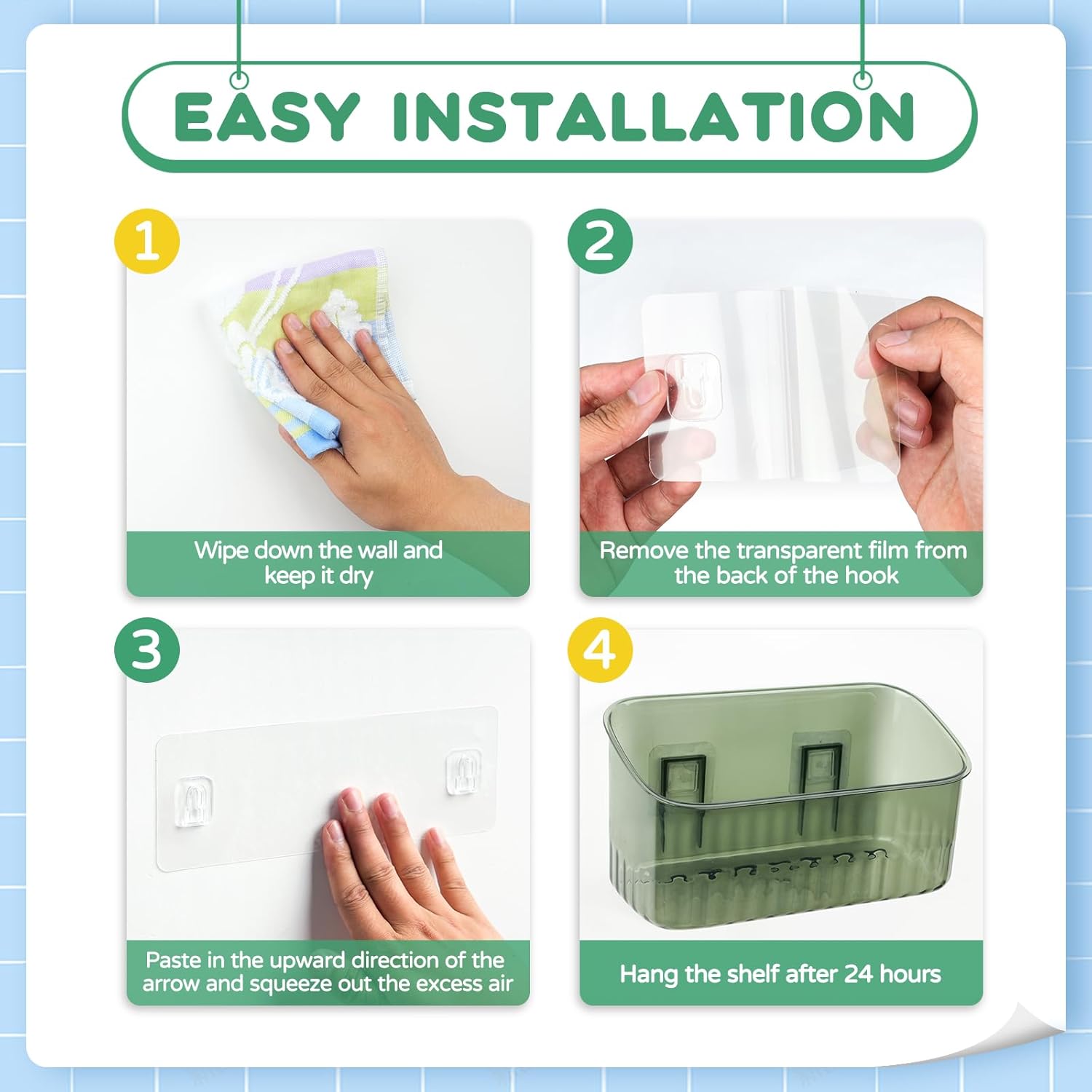 EASY INSTALLATION

1

Wipe down the wall and keep it dry

2

Remove the transparent film from the back of the hook

3

Paste in the upward direction of the arrow and squeeze out the excess air

4

Hang the shelf after 24 hours