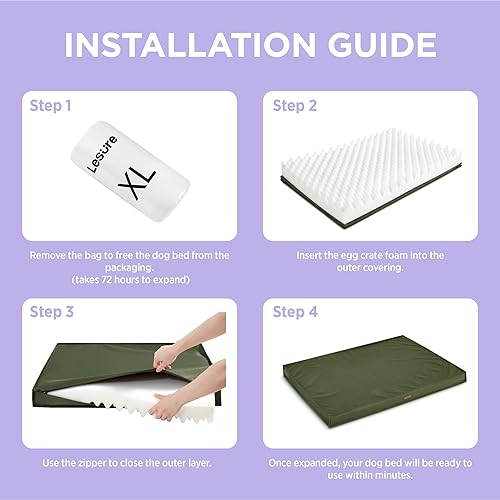 INSTALLATION GUIDE

Step 1

Lesure
XL

Remove the bag to free the dog bed from the packaging.
(takes 72 hours to expand)

Step 2

Insert the egg crate foam into the outer covering.

Step 3

Use the zipper to close the outer layer.

Step 4

Once expanded, your dog bed will be ready to use within minutes.