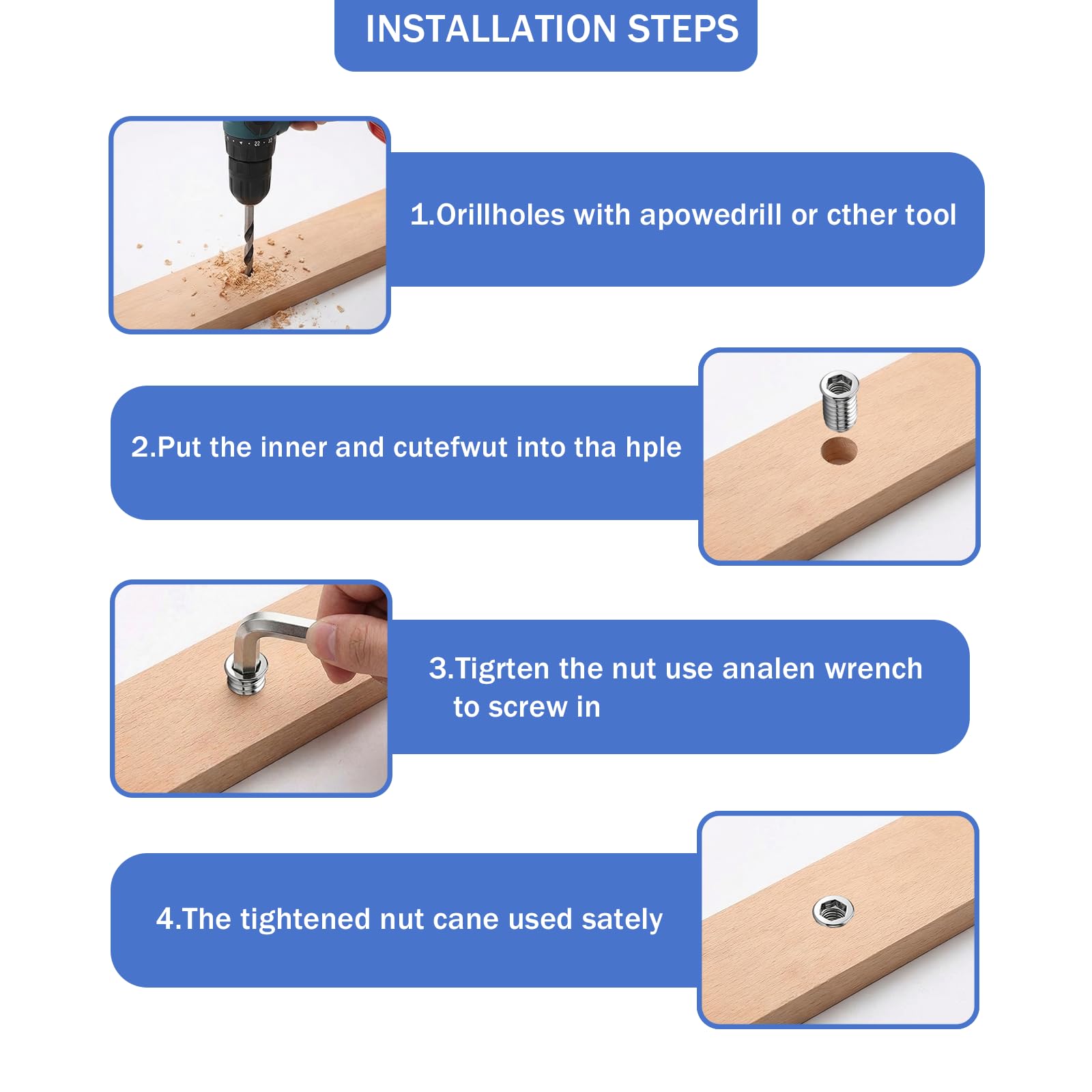 INSTALLATION STEPS

1.Orillholes with apowedrill or cther tool

2.Put the inner and cutefwut into tha hple

3.Tigrten the nut use analen wrench to screw in

4.The tightened nut cane used sately