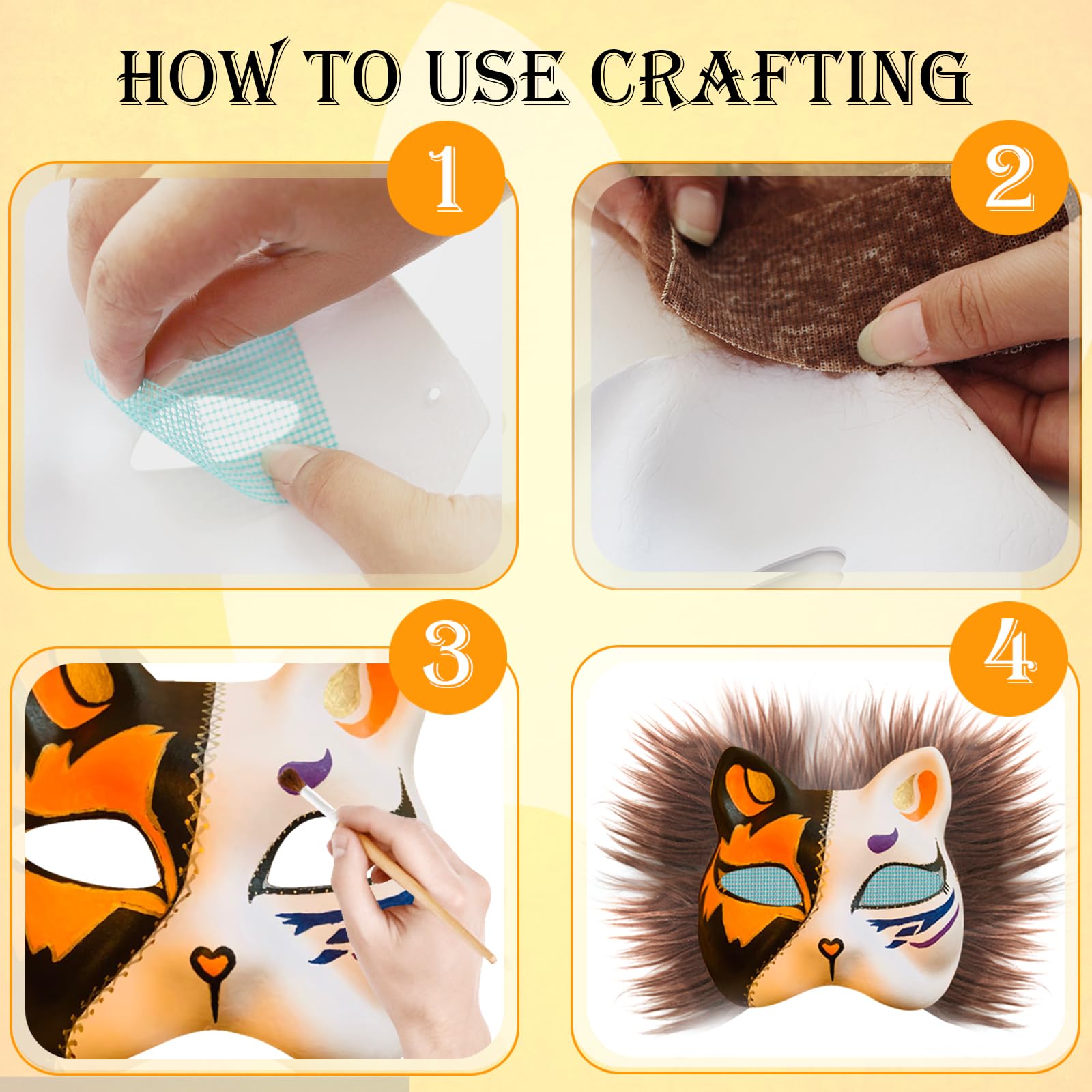 HOW TO USE CRAFTING

1

2

3

4