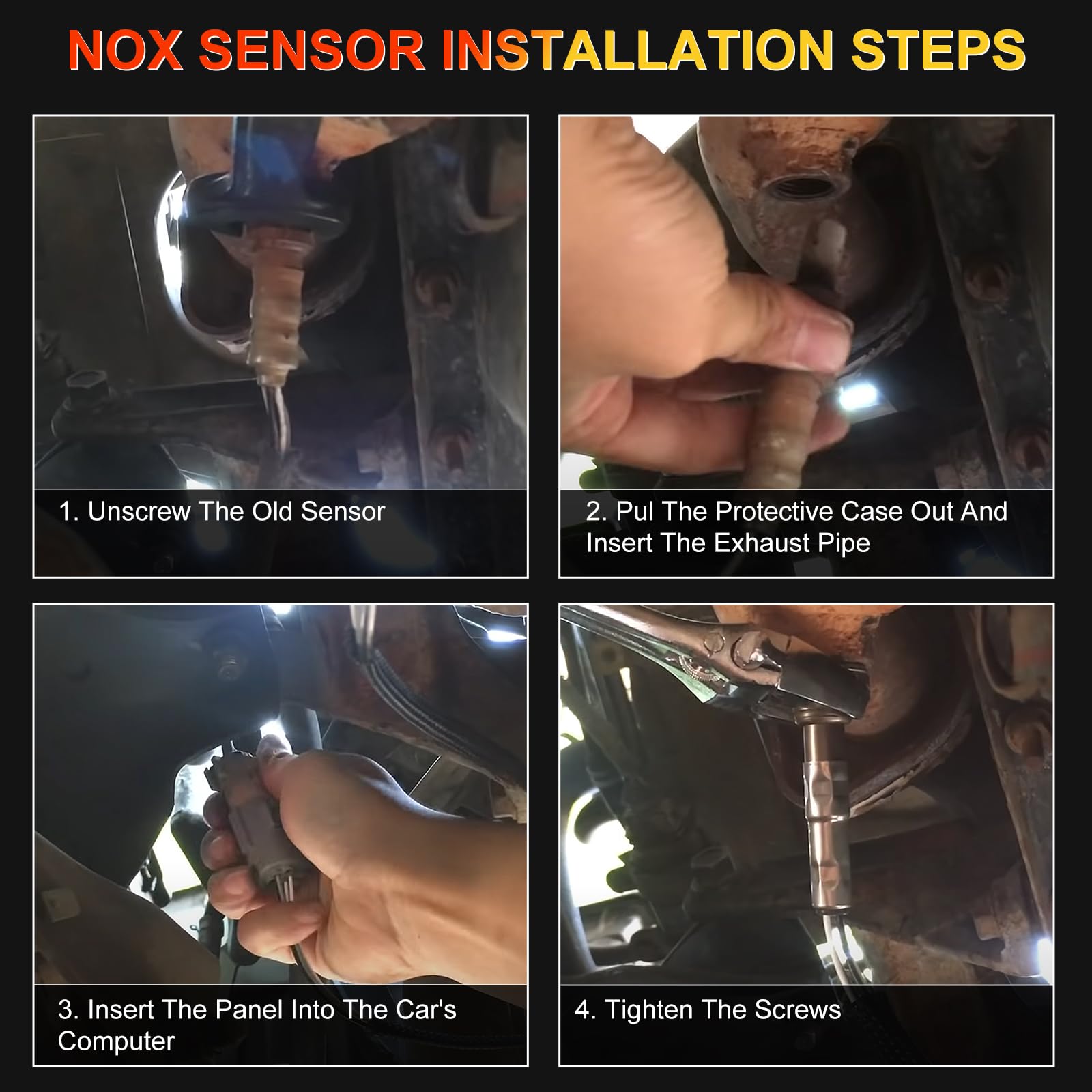 NOX SENSOR INSTALLATION STEPS

1. Unscrew The Old Sensor

2. Pul The Protective Case Out And Insert The Exhaust Pipe

3. Insert The Panel Into The Car's Computer

4. Tighten The Screws