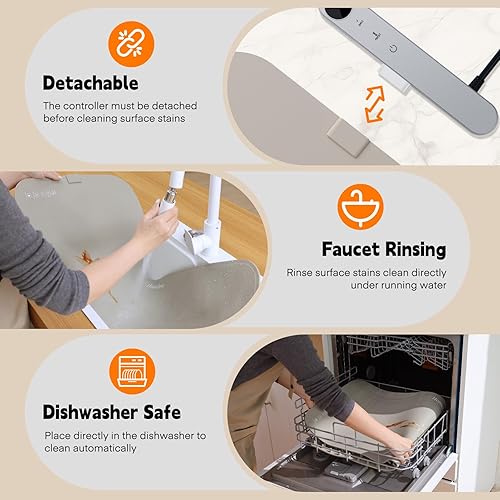 Detachable

The controller must be detached before cleaning surface stains

Faucet Rinsing

Rinse surface stains clean directly under running water

Dishwasher Safe

Place directly in the dishwasher to clean automatically