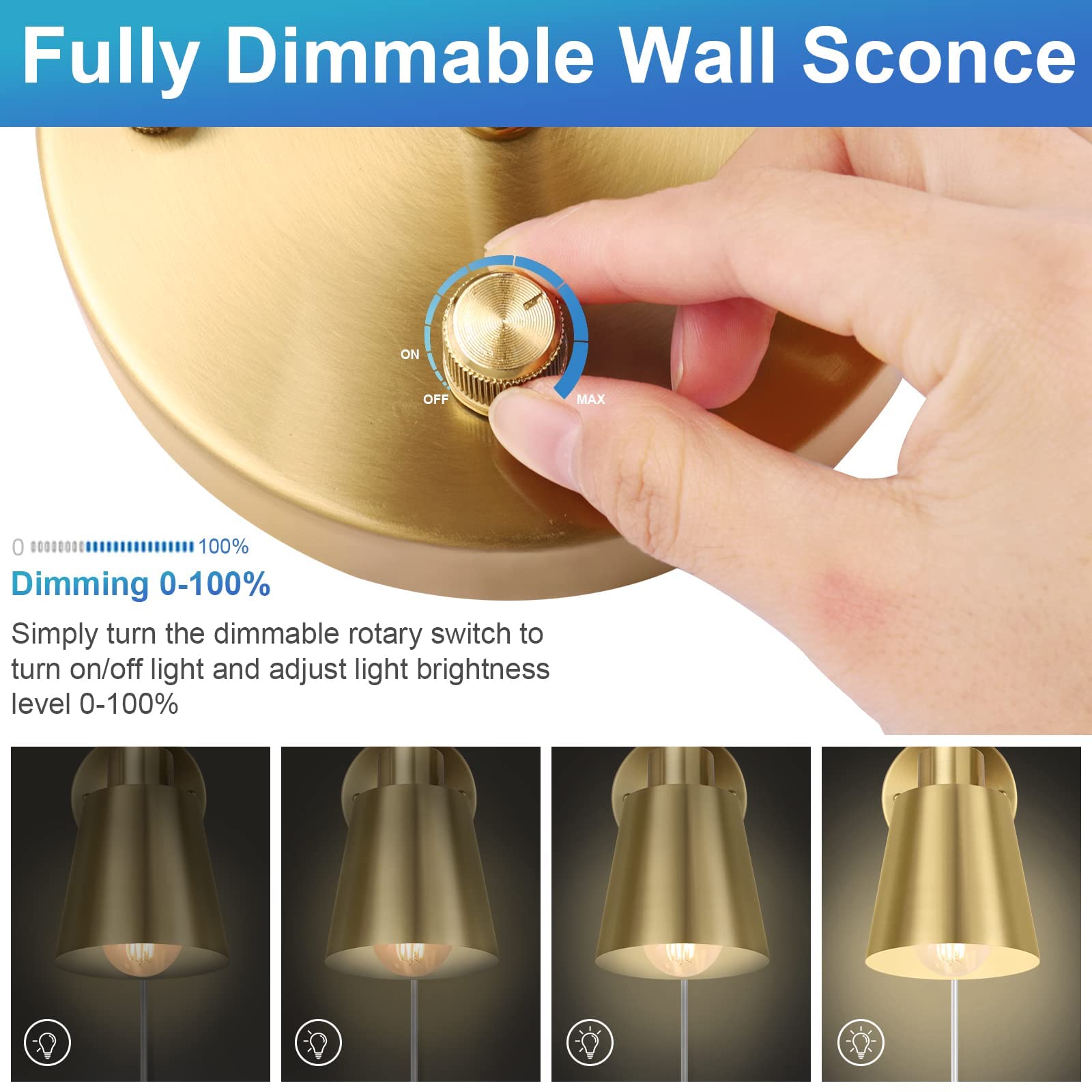 Fully Dimmable Wall Sconce

ON
OFF
MAX

0 100%

Dimming 0-100%

Simply turn the dimmable rotary switch to turn on/off light and adjust light brightness level 0-100%