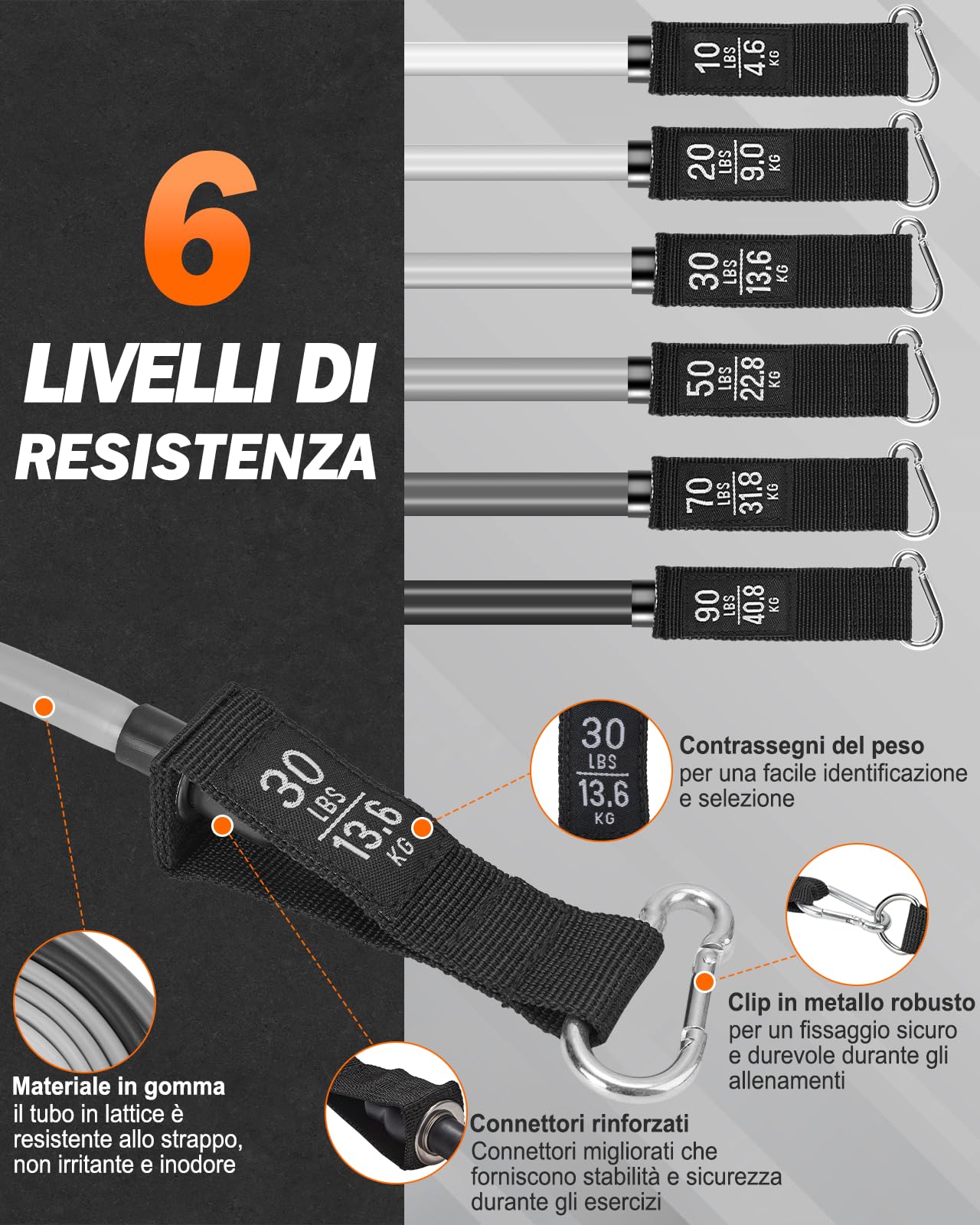 6
LIVELLI DI RESISTENZA

10 LBS 4.6 KG

20 LBS 9.0 KG

30 LBS 13.6 KG

50 LBS 22.8 KG

70 LBS 31.8 KG

90 LBS 40.8 KG

30 LBS 13.6 KG

30 LBS 13.6 KG

Contrassegni del peso
per una facile identificazione e selezione

Clip in metallo robusto
per un fissaggio sicuro e durevole durante gli allenamenti

Materiale in gomma
il tubo in lattice è resistente allo strappo, non irritante e inodore

Connettori rinforzati
Connettori migliorati che forniscono stabilità e sicurezza durante gli esercizi