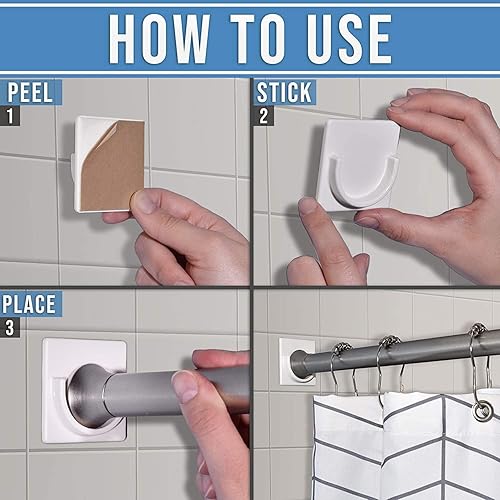 HOW TO USE

PEEL
1

STICK
2

PLACE
3