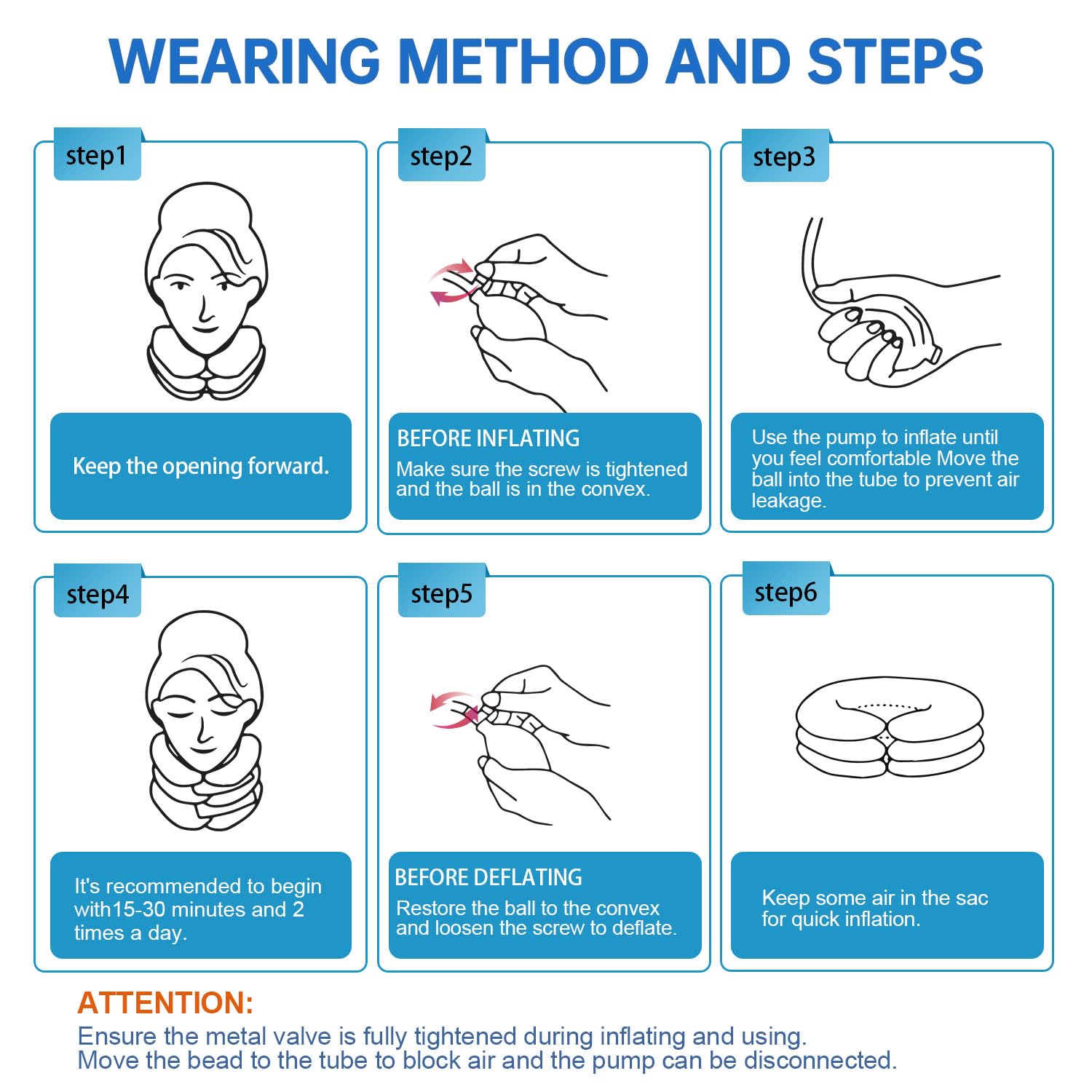 WEARING METHOD AND STEPS

step1

Keep the opening forward.

step2

BEFORE INFLATING
Make sure the screw is tightened and the ball is in the convex.

step3

Use the pump to inflate until you feel comfortable Move the ball into the tube to prevent air leakage.

step4

It's recommended to begin with15-30 minutes and 2 times a day.

step5

BEFORE DEFLATING
Restore the ball to the convex and loosen the screw to deflate.

step6

Keep some air in the sac for quick inflation.

ATTENTION:
Ensure the metal valve is fully tightened during inflating and using.
Move the bead to the tube to block air and the pump can be disconnected.