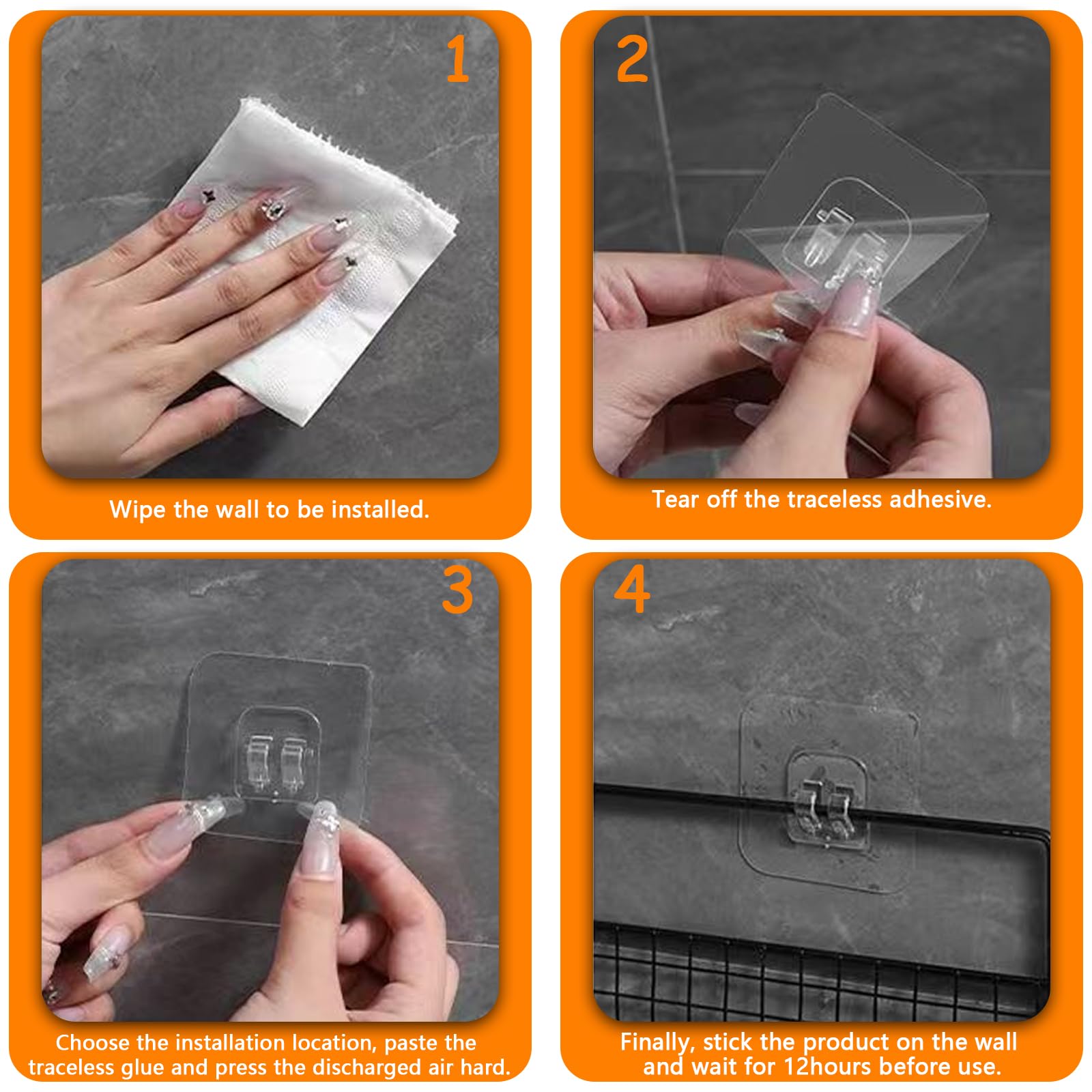 1

Wipe the wall to be installed.

2

Tear off the traceless adhesive.

3

Choose the installation location, paste the traceless glue and press the discharged air hard.

4

Finally, stick the product on the wall and wait for 12hours before use.