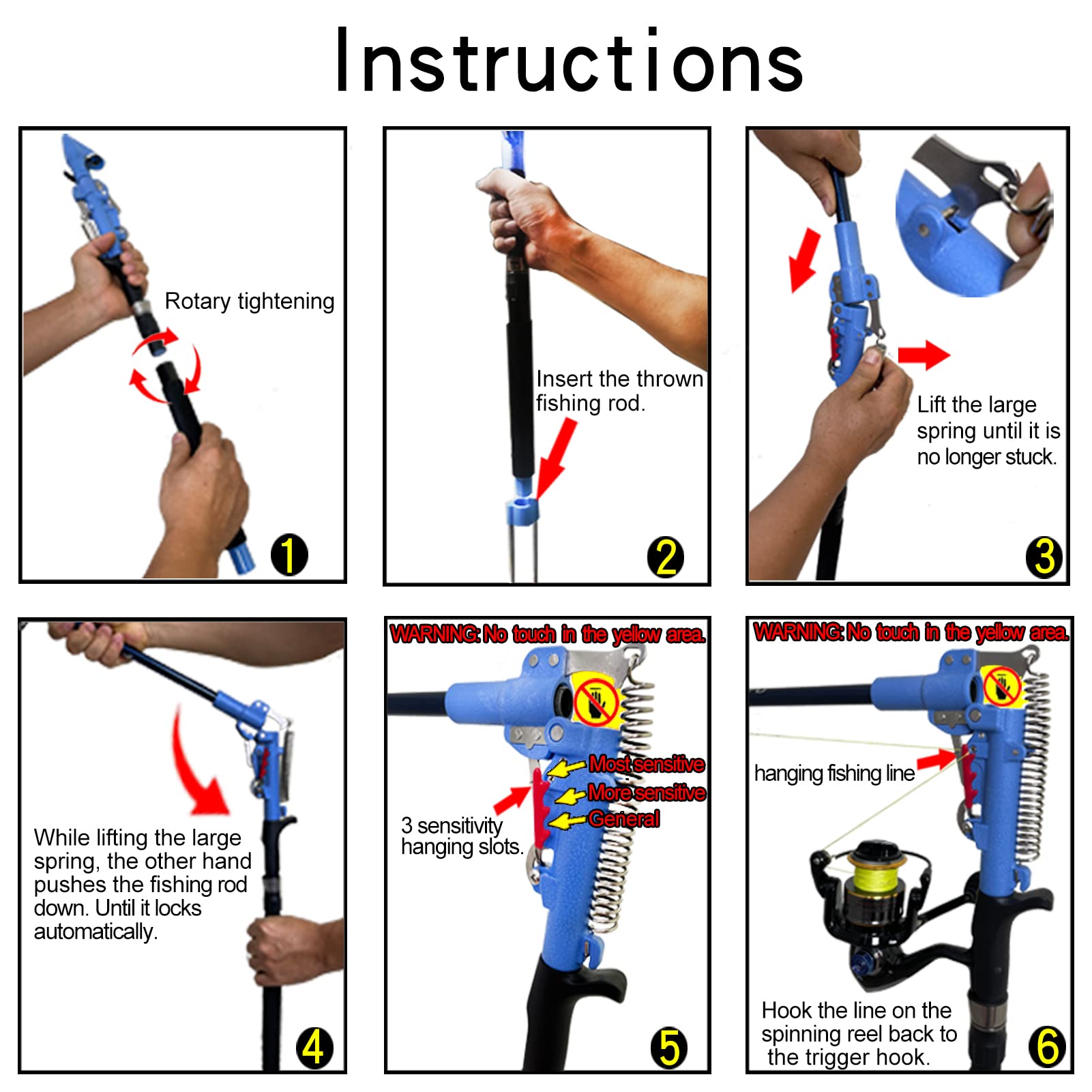 Instructions

Rotary tightening
1

Insert the thrown fishing rod.
2

Lift the large spring until it is no longer stuck.
3

While lifting the large spring, the other hand pushes the fishing rod down. Until it locks automatically.
4

WARNING: No touch in the yellow area.
Most sensitive
More sensitive
General
3 sensitivity hanging slots.
5

WARNING: No touch in the yellow area.
hanging fishing line
Hook the line on the spinning reel back to the trigger hook.
6