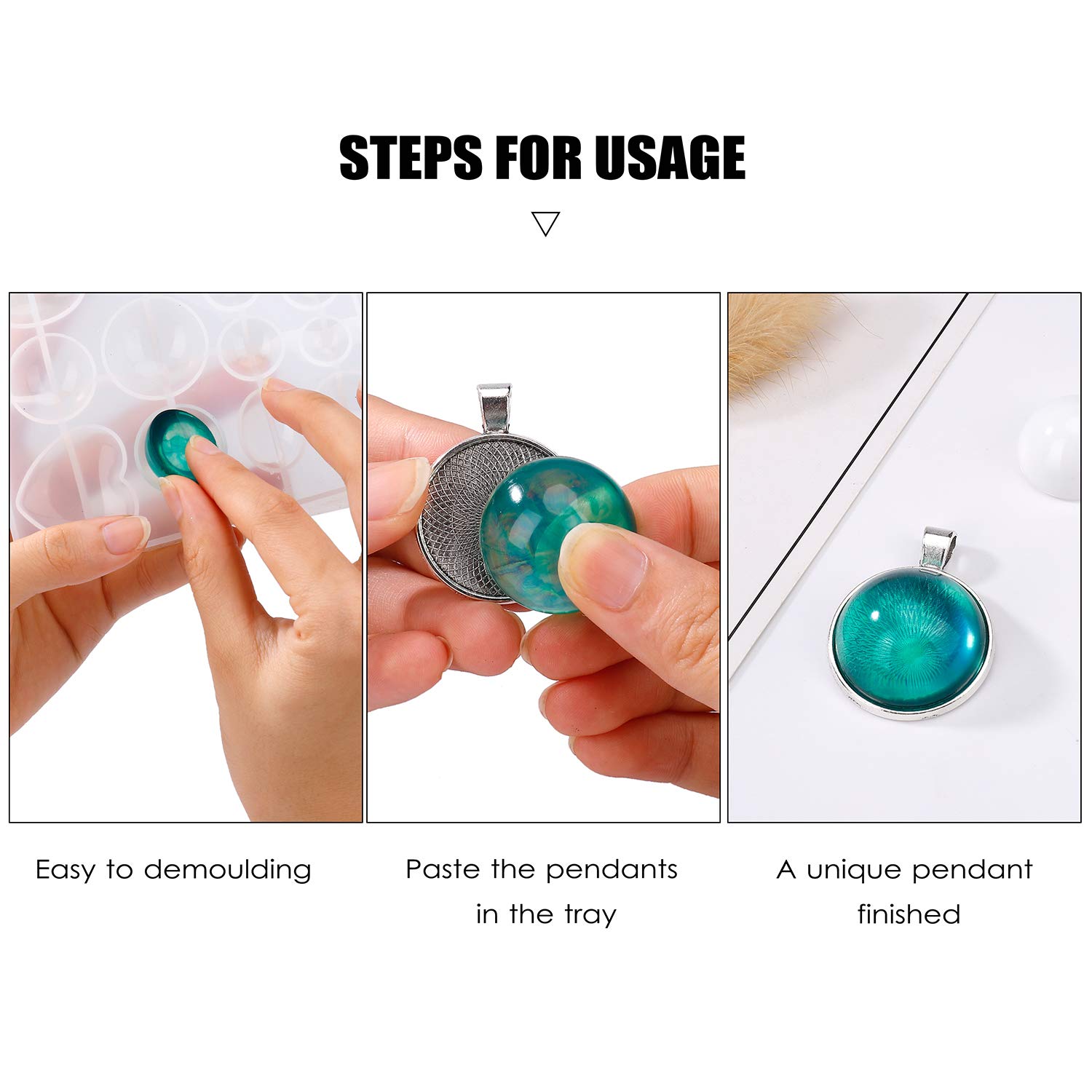 STEPS FOR USAGE

Easy to demoulding

Paste the pendants in the tray

A unique pendant finished