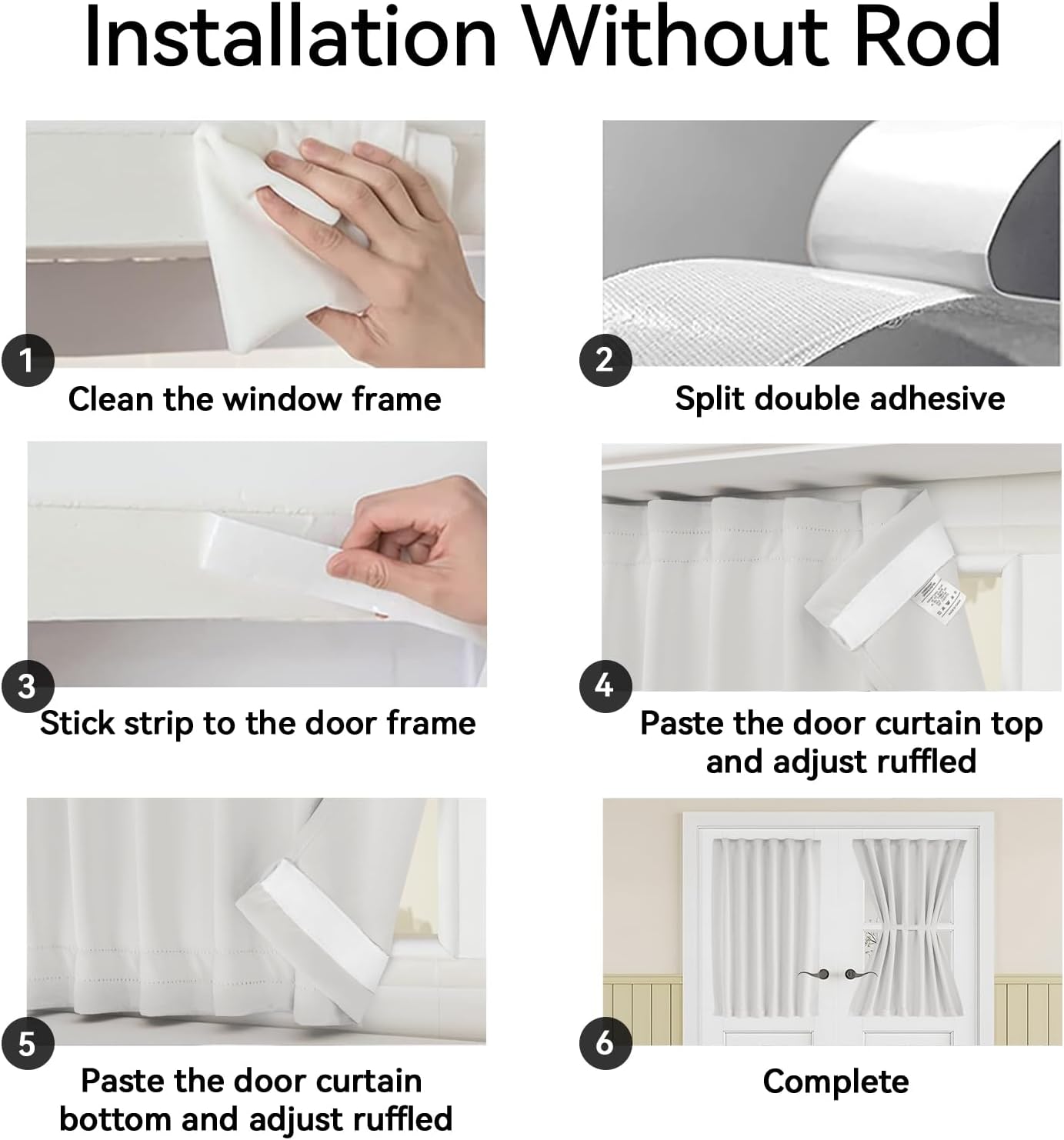 Installation Without Rod

1
Clean the window frame

2
Split double adhesive

3
Stick strip to the door frame

4
Paste the door curtain top and adjust ruffled

5
Paste the door curtain bottom and adjust ruffled

6
Complete