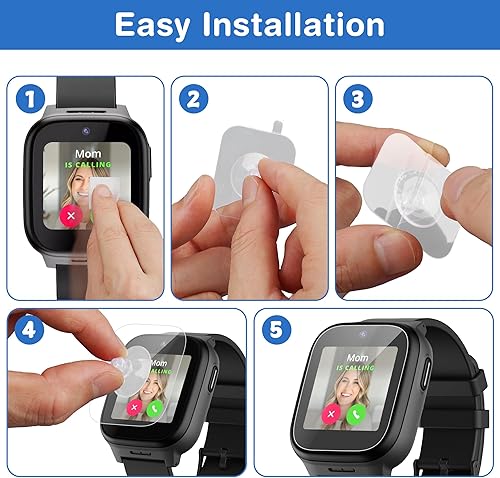 Easy Installation

1

Mom
IS CALLING

2

3

4

Mom
IS CALLING

5

Mom
IS CALLING