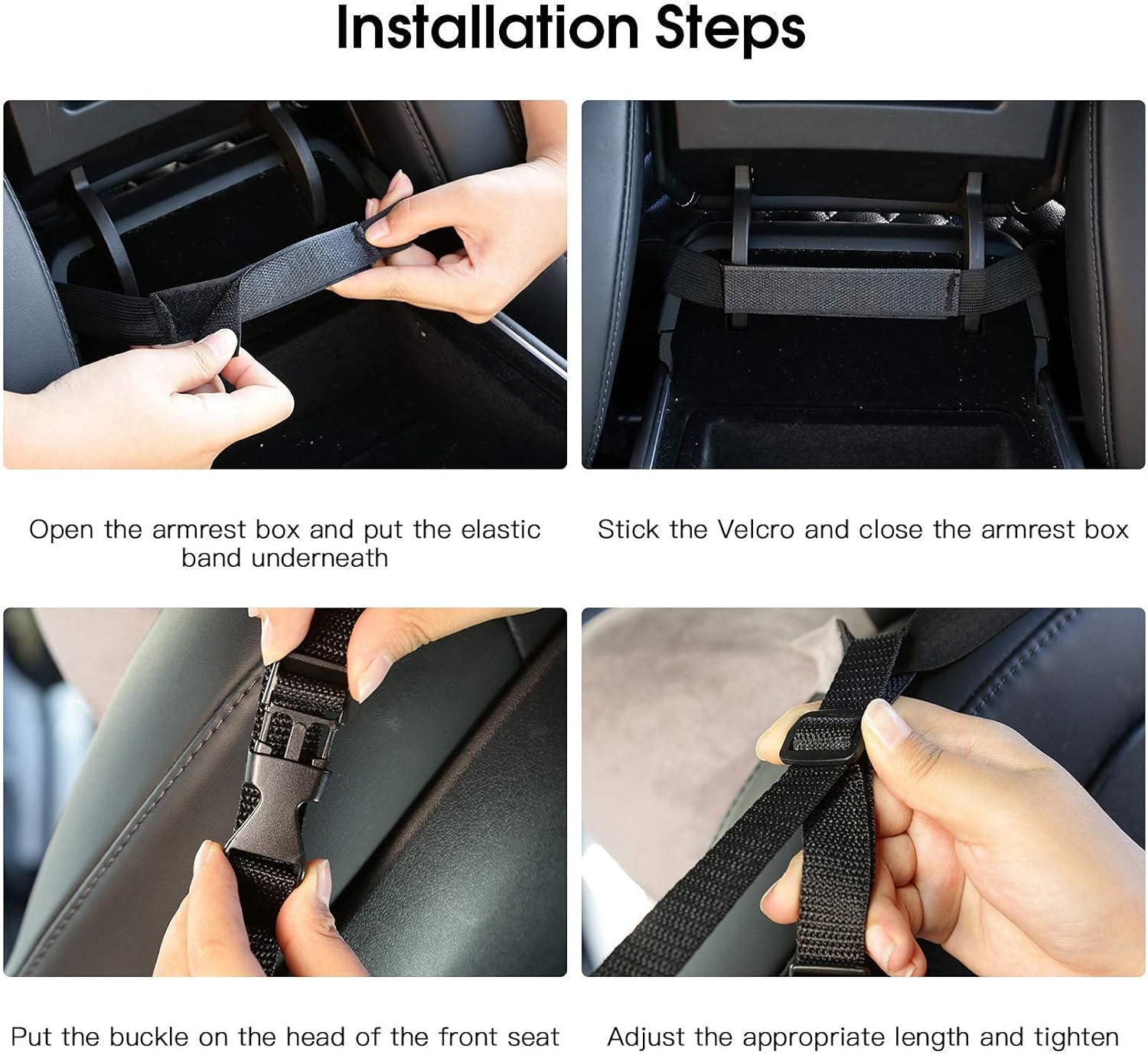 Installation Steps

Open the armrest box and put the elastic band underneath

Stick the Velcro and close the armrest box

Put the buckle on the head of the front seat

Adjust the appropriate length and tighten