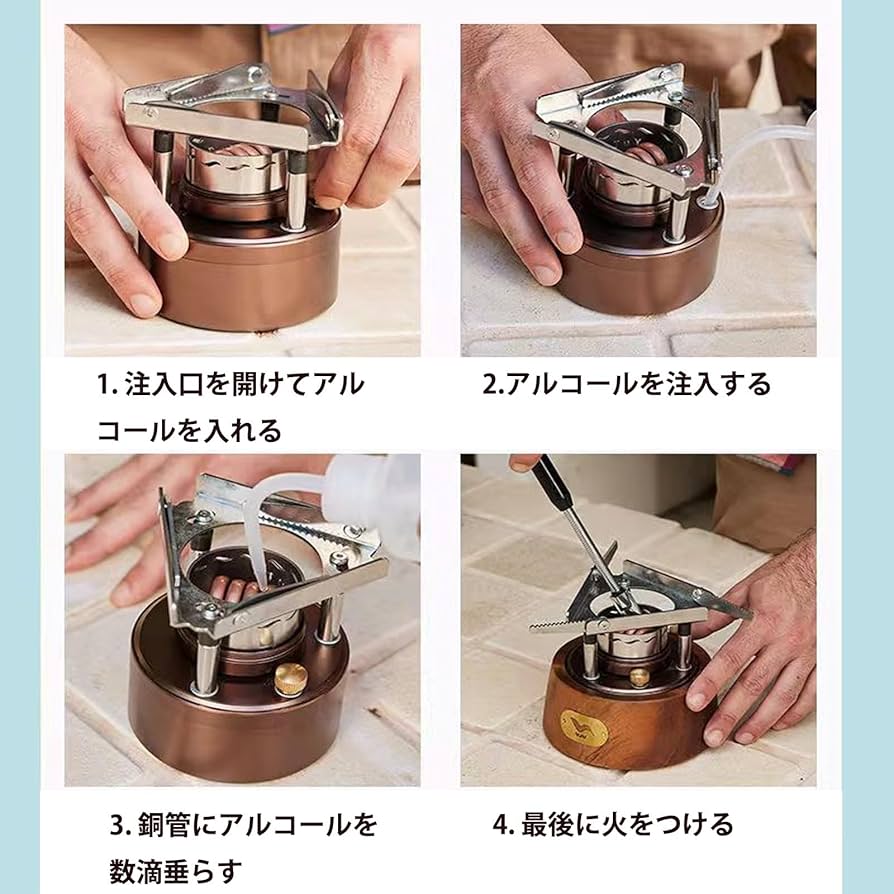 1. 注入口を開けてアルコールを入れる

2.アルコールを注入する

3. 銅管にアルコールを数滴垂らす

4. 最後に火をつける