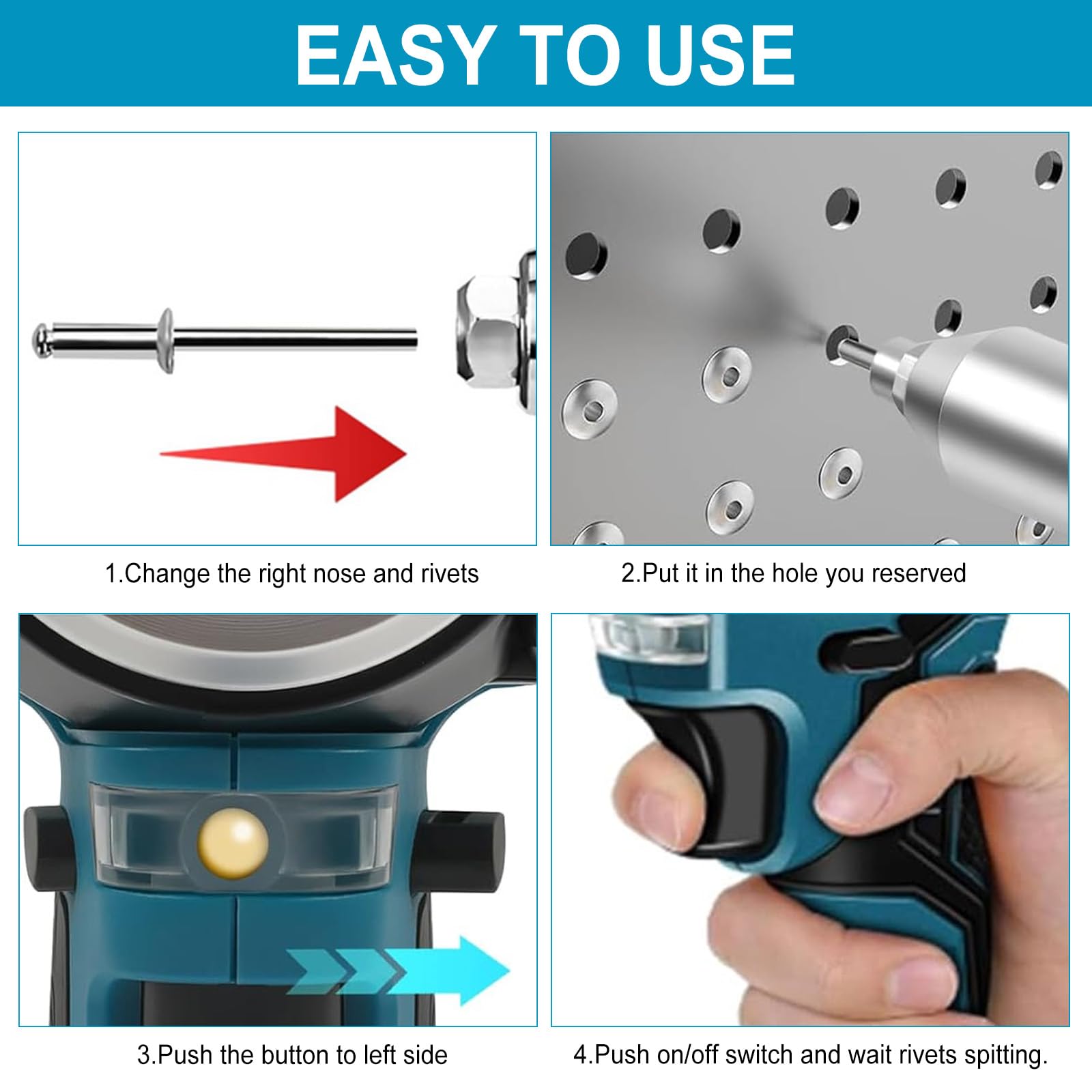 EASY TO USE

1.Change the right nose and rivets

2.Put it in the hole you reserved

3.Push the button to left side

4.Push on/off switch and wait rivets spitting.