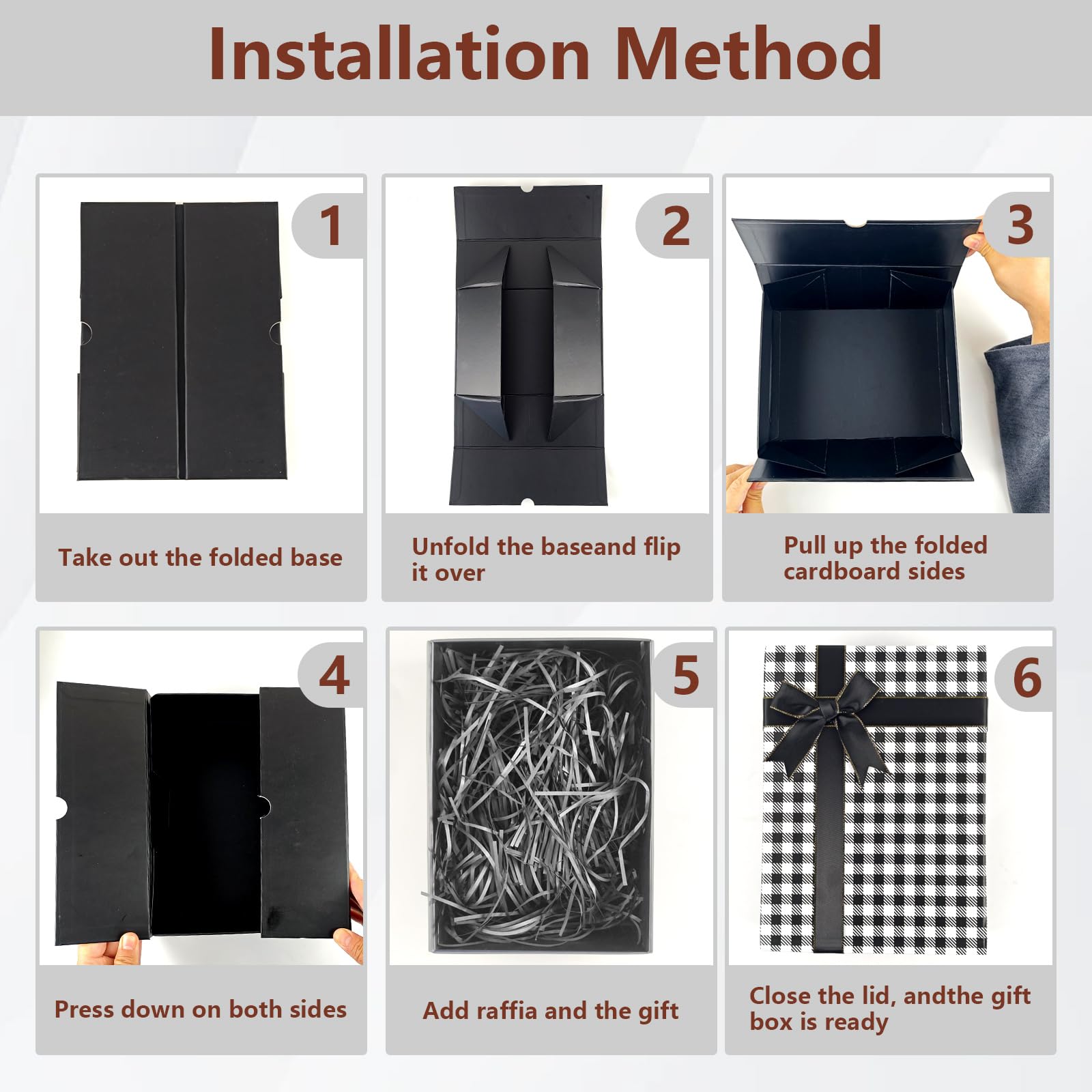 Installation Method

1

Take out the folded base

2

Unfold the baseand flip it over

3

Pull up the folded cardboard sides

4

Press down on both sides

5

Add raffia and the gift

6

Close the lid, andthe gift box is ready