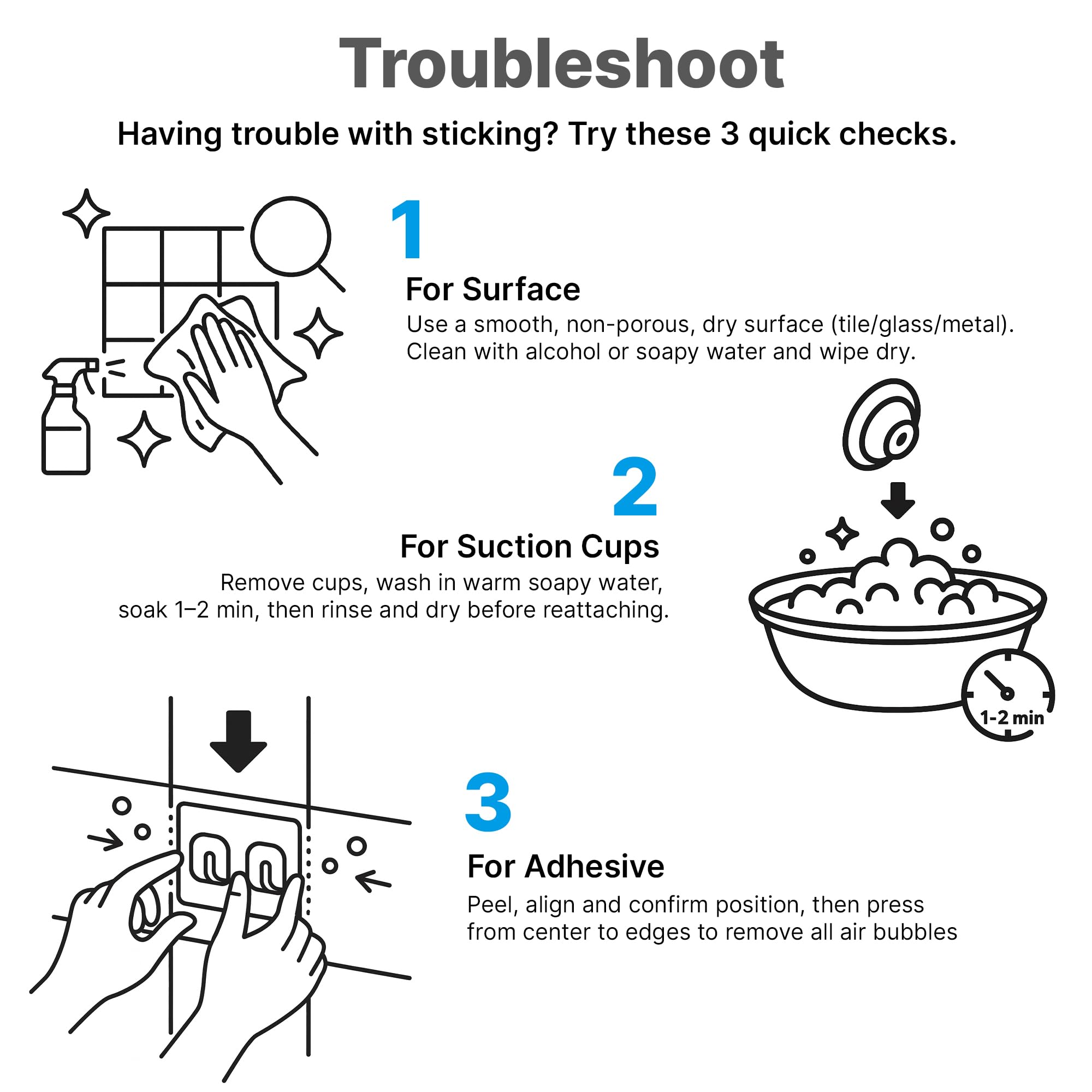 Troubleshoot

Having trouble with sticking? Try these 3 quick checks.

1

For Surface

Use a smooth, non-porous, dry surface (tile/glass/metal). Clean with alcohol or soapy water and wipe dry.

2

For Suction Cups

Remove cups, wash in warm soapy water, soak 1–2 min, then rinse and dry before reattaching.

1-2 min

3

For Adhesive

Peel, align and confirm position, then press from center to edges to remove all air bubbles