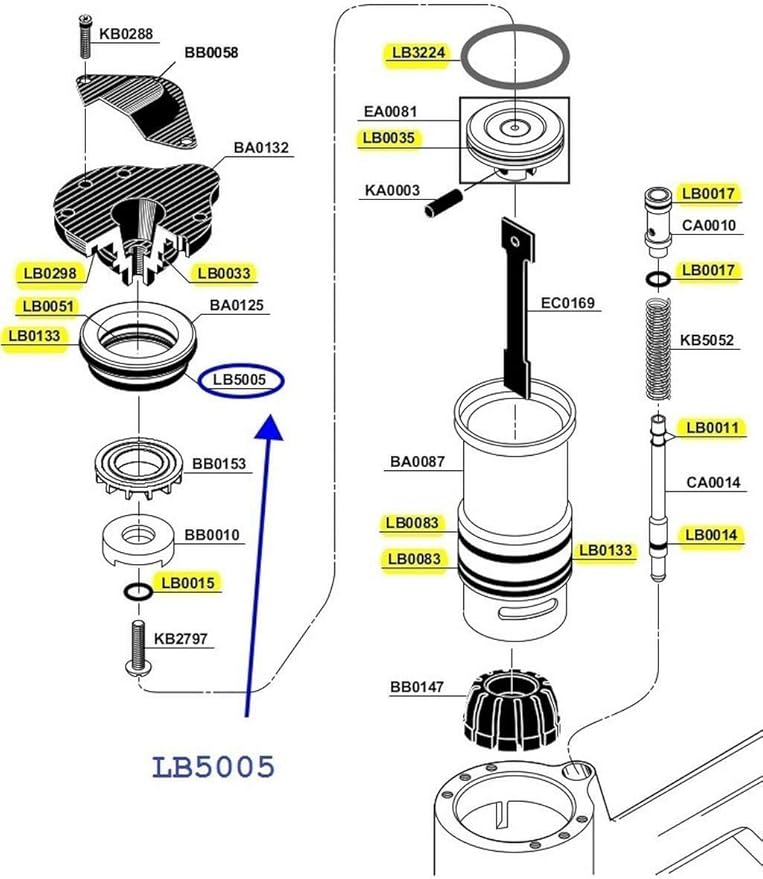 KB0288
BB0058
BA0132
LB0298
LB0033
LB0051
BA0125
LB0133
LB5005
BB0153
BB0010
LB0015
KB2797
LB5005
LB3224
EA0081
LB0035
KA0003
EC0169
BA0087
LB0083
LB0083
LB0133
BB0147
LB0017
CA0010
LB0017
KB5052
LB0011
CA0014
LB0014