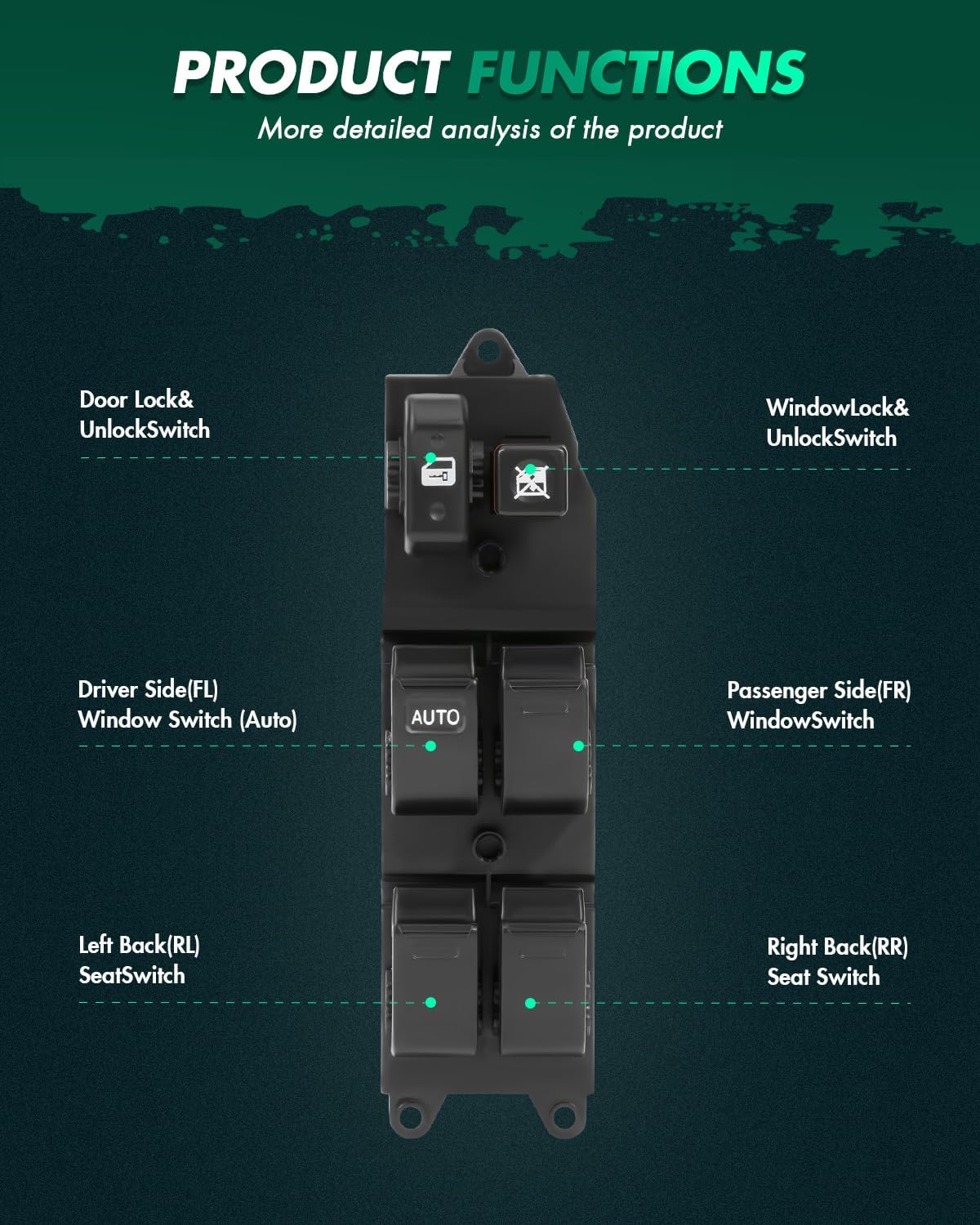 PRODUCT FUNCTIONS
More detailed analysis of the product

Door Lock&
UnlockSwitch

WindowLock&
UnlockSwitch

Driver Side(FL)
Window Switch (Auto)

AUTO

Passenger Side(FR)
WindowSwitch

Left Back(RL)
SeatSwitch

Right Back(RR)
Seat Switch