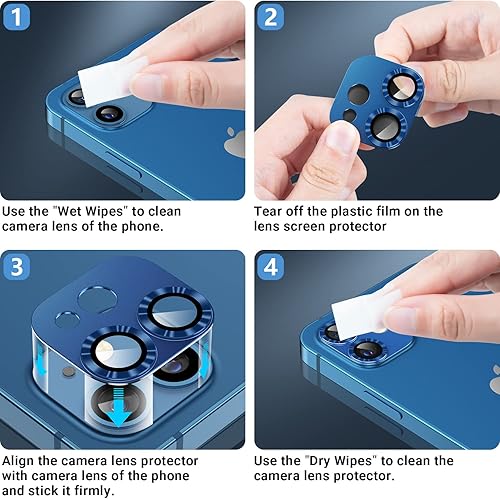 1

Use the "Wet Wipes" to clean camera lens of the phone.

2

Tear off the plastic film on the lens screen protector

3

Align the camera lens protector with camera lens of the phone and stick it firmly.

4

Use the "Dry Wipes" to clean the camera lens protector.