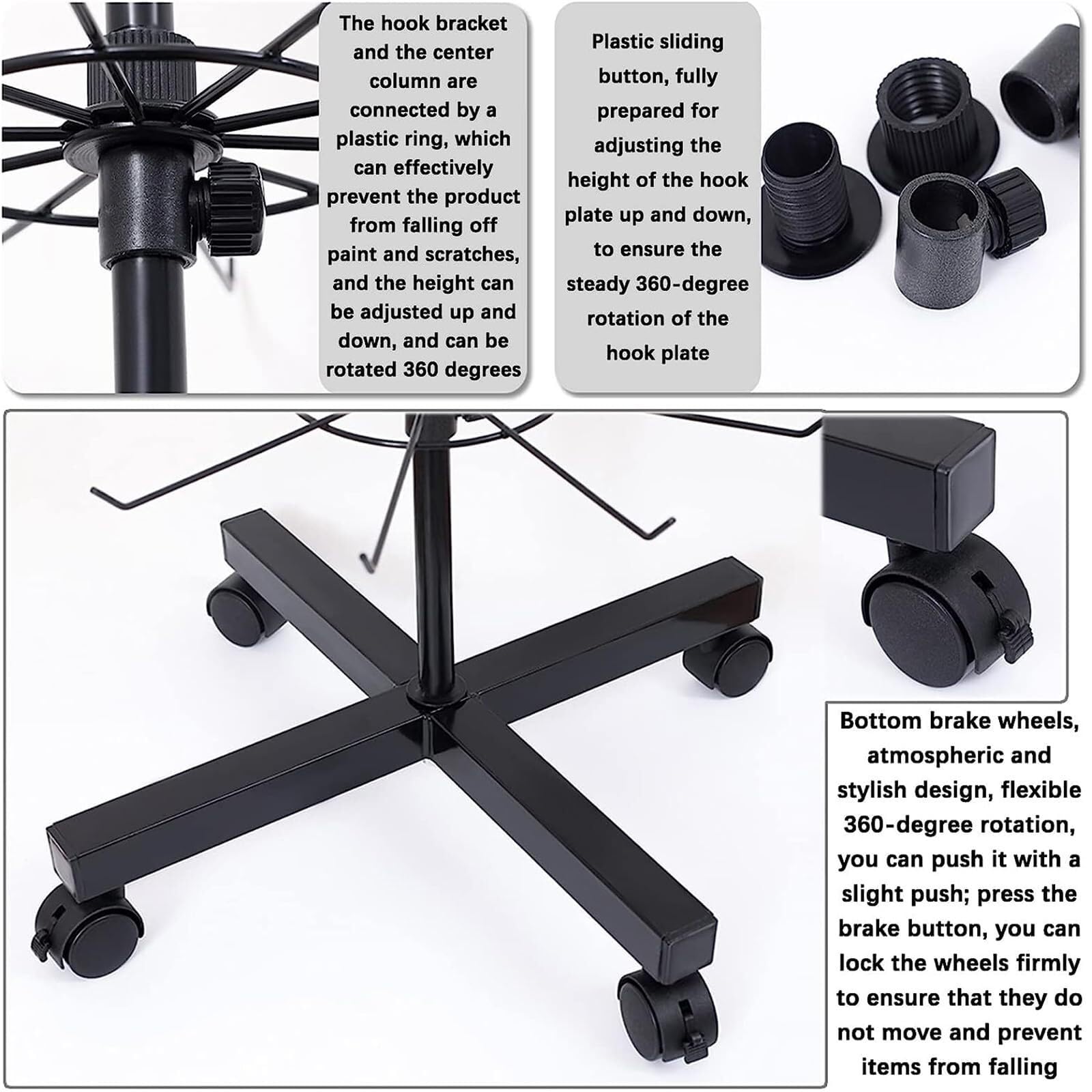 The hook bracket and the center column are connected by a plastic ring, which can effectively prevent the product from falling off paint and scratches, and the height can be adjusted up and down, and can be rotated 360 degrees

Plastic sliding button, fully prepared for adjusting the height of the hook plate up and down, to ensure the steady 360-degree rotation of the hook plate

Bottom brake wheels, atmospheric and stylish design, flexible 360-degree rotation, you can push it with a slight push; press the brake button, you can lock the wheels firmly to ensure that they do not move and prevent items from falling