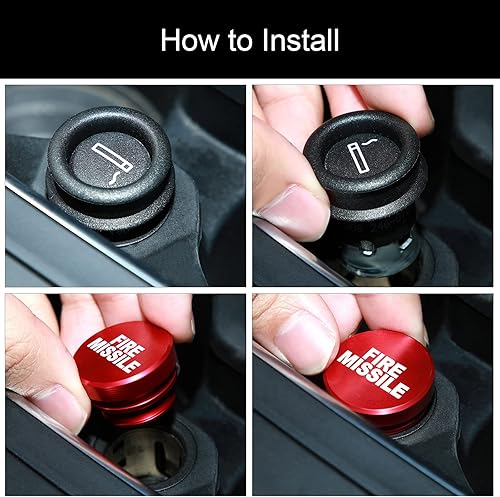 How to Install

FIRE MISSILE

FIRE MISSILE