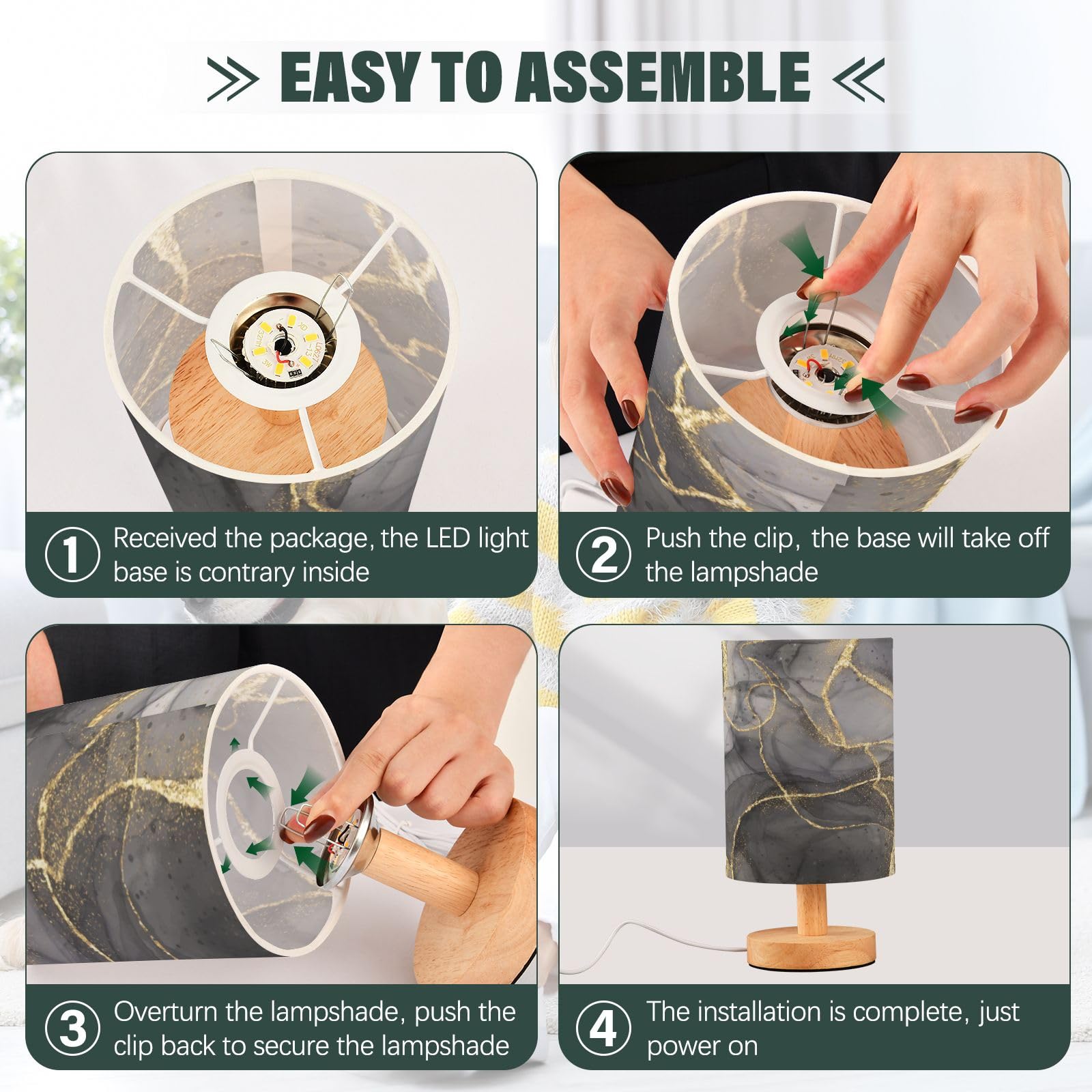 EASY TO ASSEMBLE

1 Received the package, the LED light base is contrary inside

2 Push the clip, the base will take off the lampshade

3 Overturn the lampshade, push the clip back to secure the lampshade

4 The installation is complete, just power on