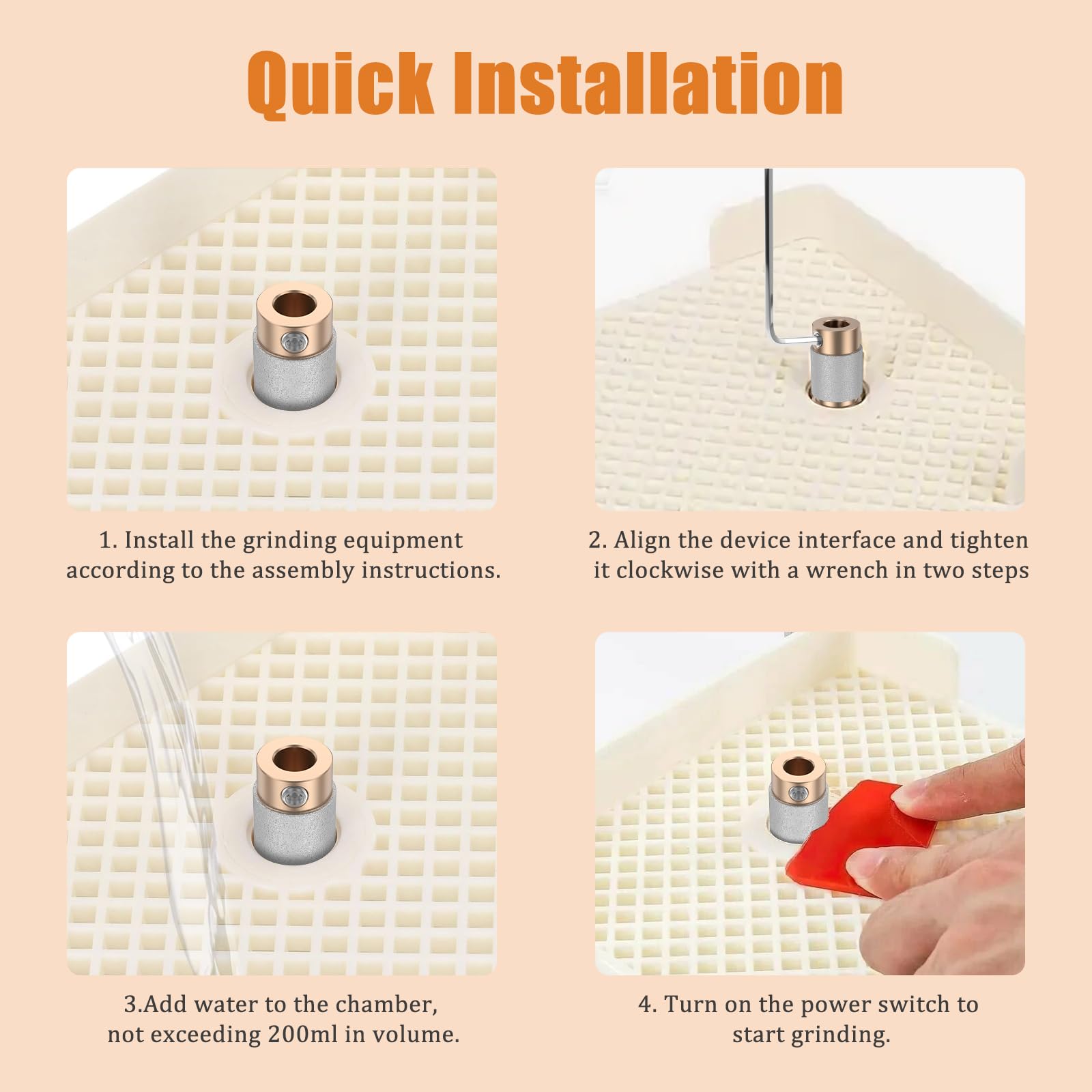 Quick Installation

1. Install the grinding equipment according to the assembly instructions.

2. Align the device interface and tighten it clockwise with a wrench in two steps

3.Add water to the chamber, not exceeding 200ml in volume.

4. Turn on the power switch to start grinding.