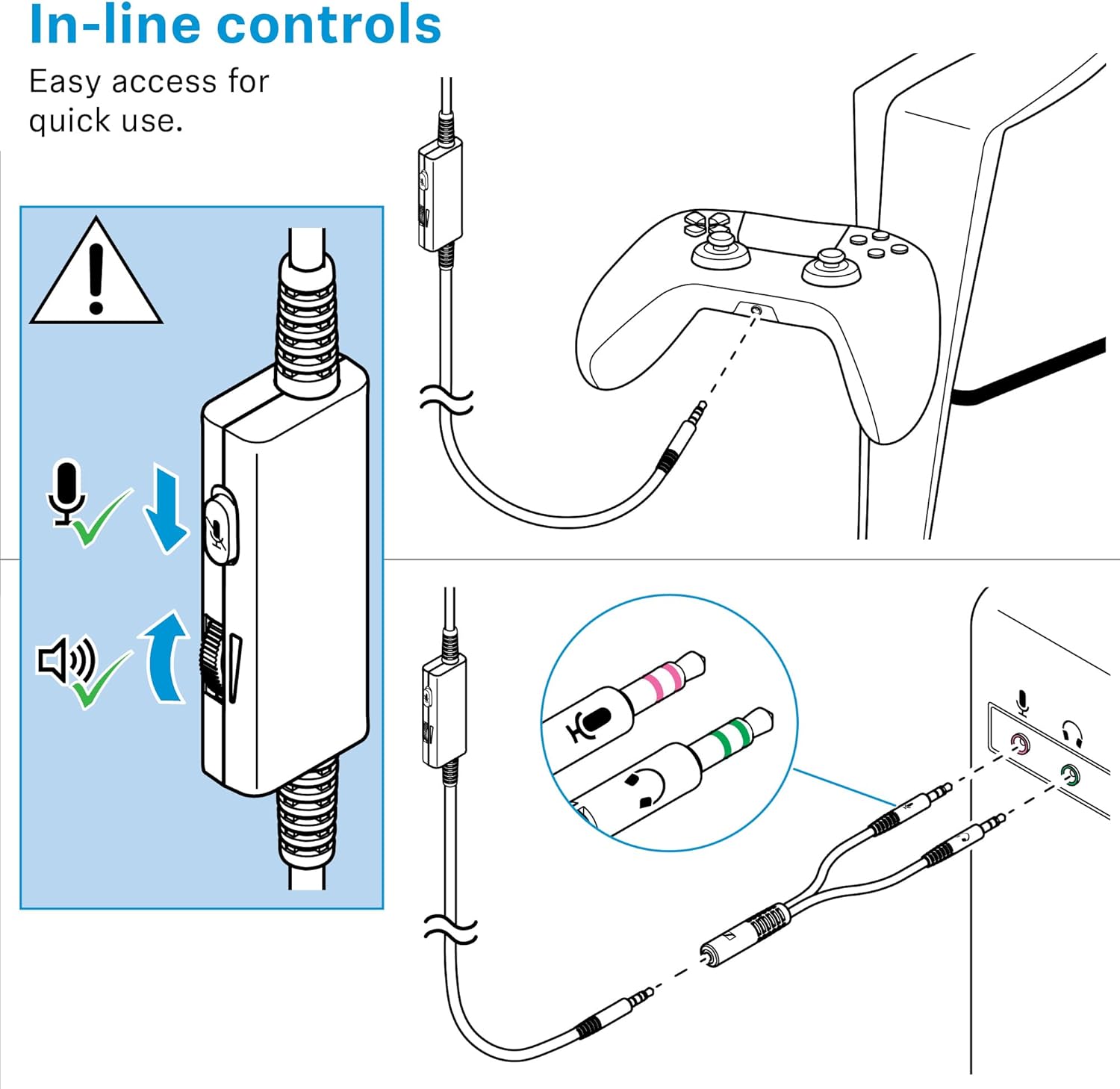 In-line controls

Easy access for quick use.