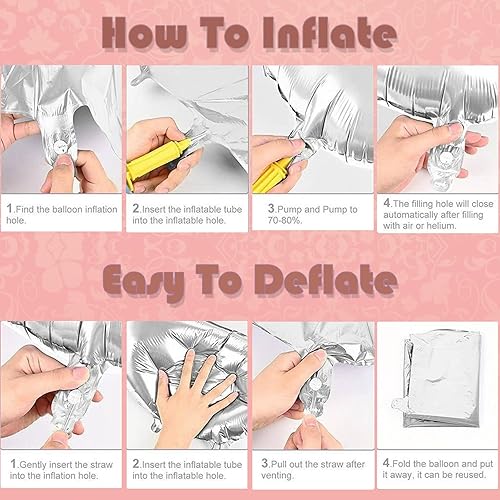 How To Inflate

1.Find the balloon inflation hole.

2.Insert the inflatable tube into the inflatable hole.

3.Pump and Pump to 70-80%.

4.The filling hole will close automatically after filling with air or helium.

Easy To Deflate

1.Gently insert the straw into the inflation hole.

2.Insert the inflatable tube into the inflatable hole.

3.Pull out the straw after venting.

4.Fold the balloon and put it away, it can be reused.