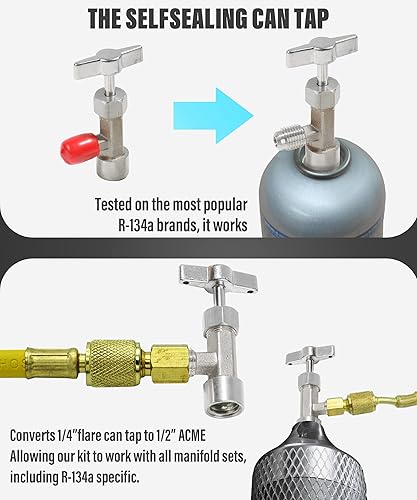 THE SELFSEALING CAN TAP

Tested on the most popular R-134a brands, it works

Converts 1/4"flare can tap to 1/2" ACME Allowing our kit to work with all manifold sets, including R-134a specific.