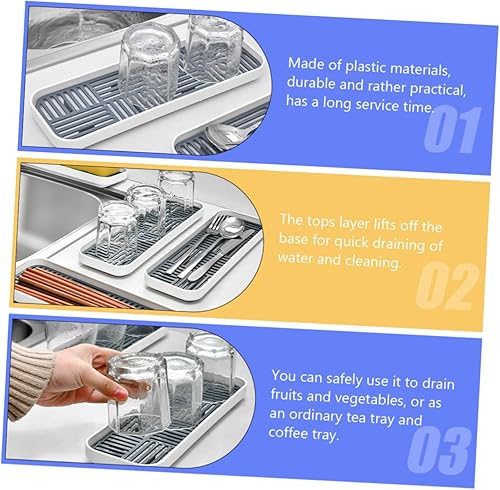 Made of plastic materials, durable and rather practical, has a long service time.

01

The tops layer lifts off the base for quick draining of water and cleaning.

02

You can safely use it to drain fruits and vegetables, or as an ordinary tea tray and coffee tray.

03