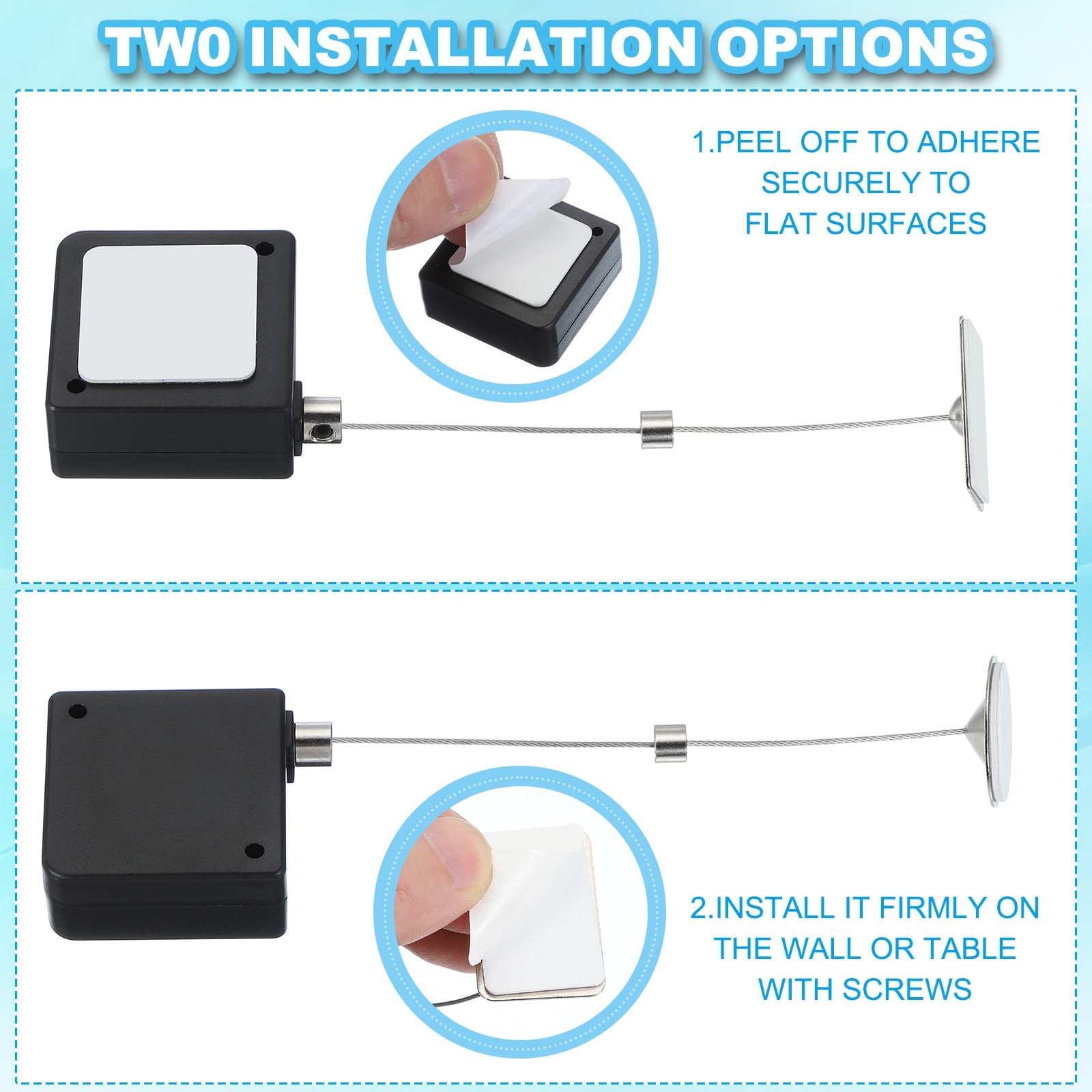 TW0 INSTALLATION OPTIONS

1.PEEL OFF TO ADHERE SECURELY TO FLAT SURFACES

2.INSTALL IT FIRMLY ON THE WALL OR TABLE WITH SCREWS