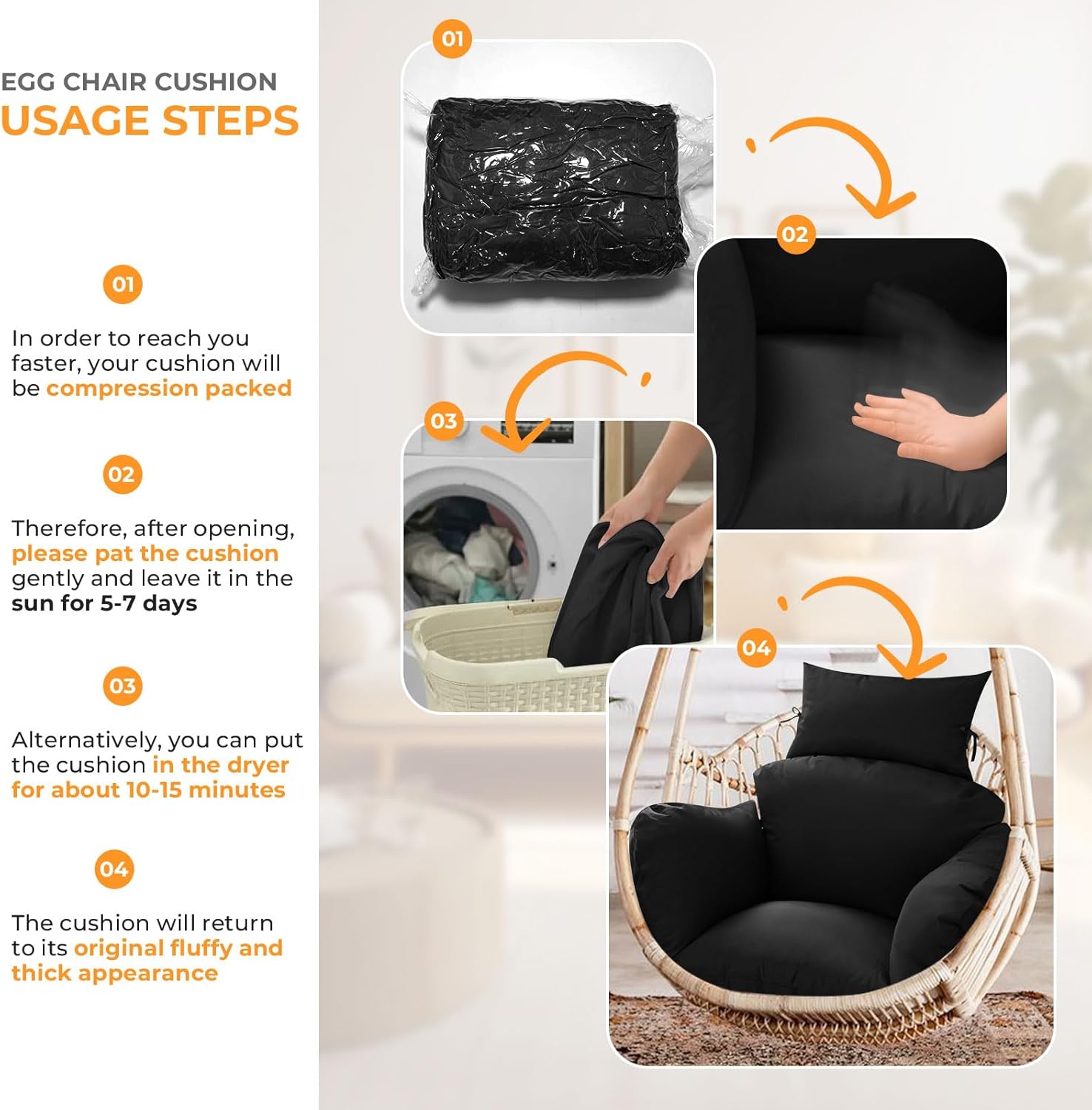 EGG CHAIR CUSHION
USAGE STEPS

01

In order to reach you faster, your cushion will be compression packed

02

Therefore, after opening, please pat the cushion gently and leave it in the sun for 5-7 days

03

Alternatively, you can put the cushion in the dryer for about 10-15 minutes

04

The cushion will return to its original fluffy and thick appearance

01

02

03

04