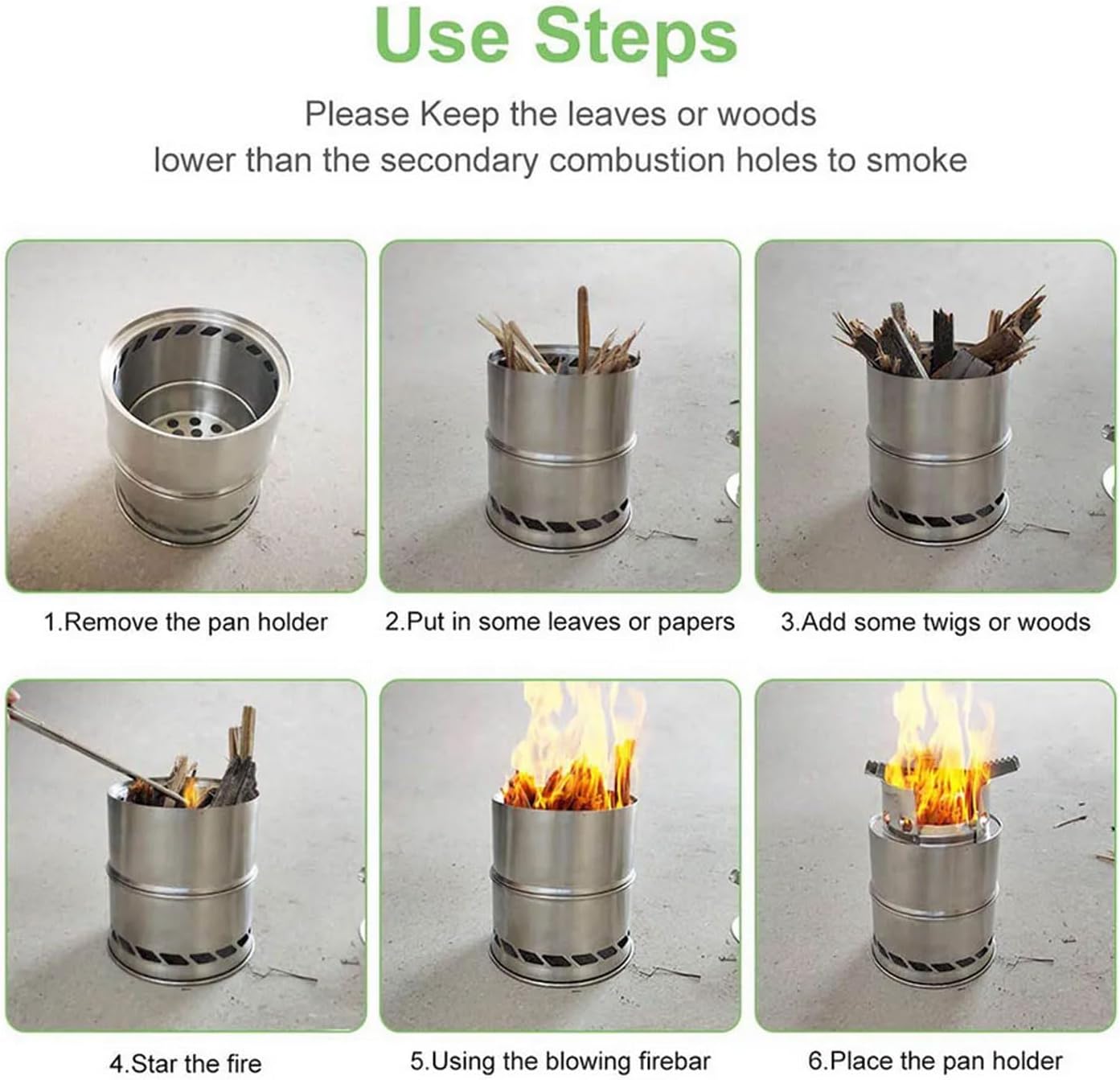 Use Steps

Please Keep the leaves or woods lower than the secondary combustion holes to smoke

1.Remove the pan holder

2.Put in some leaves or papers

3.Add some twigs or woods

4.Star the fire

5.Using the blowing firebar

6.Place the pan holder