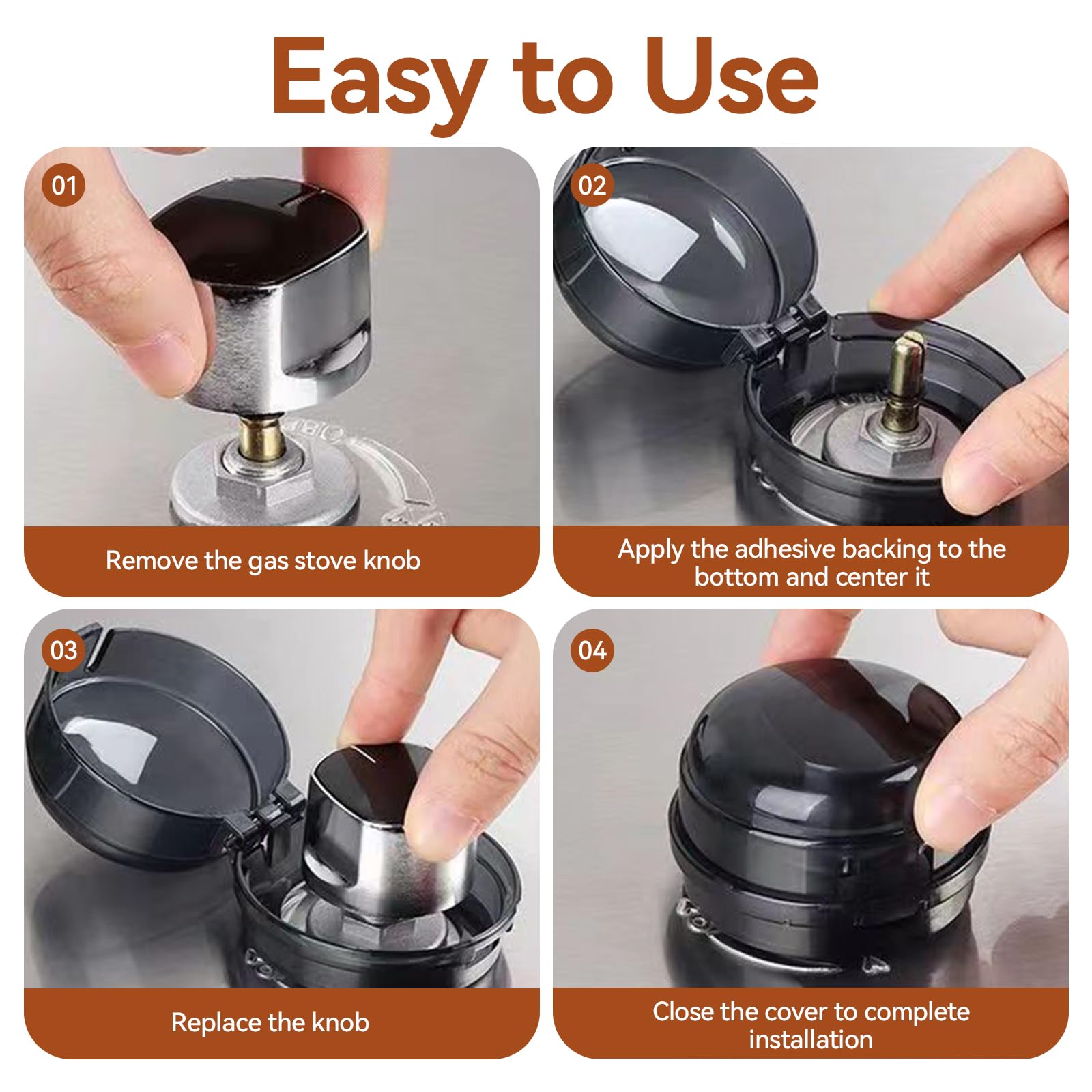 Easy to Use

01

Remove the gas stove knob

02

Apply the adhesive backing to the bottom and center it

03

Replace the knob

04

Close the cover to complete installation